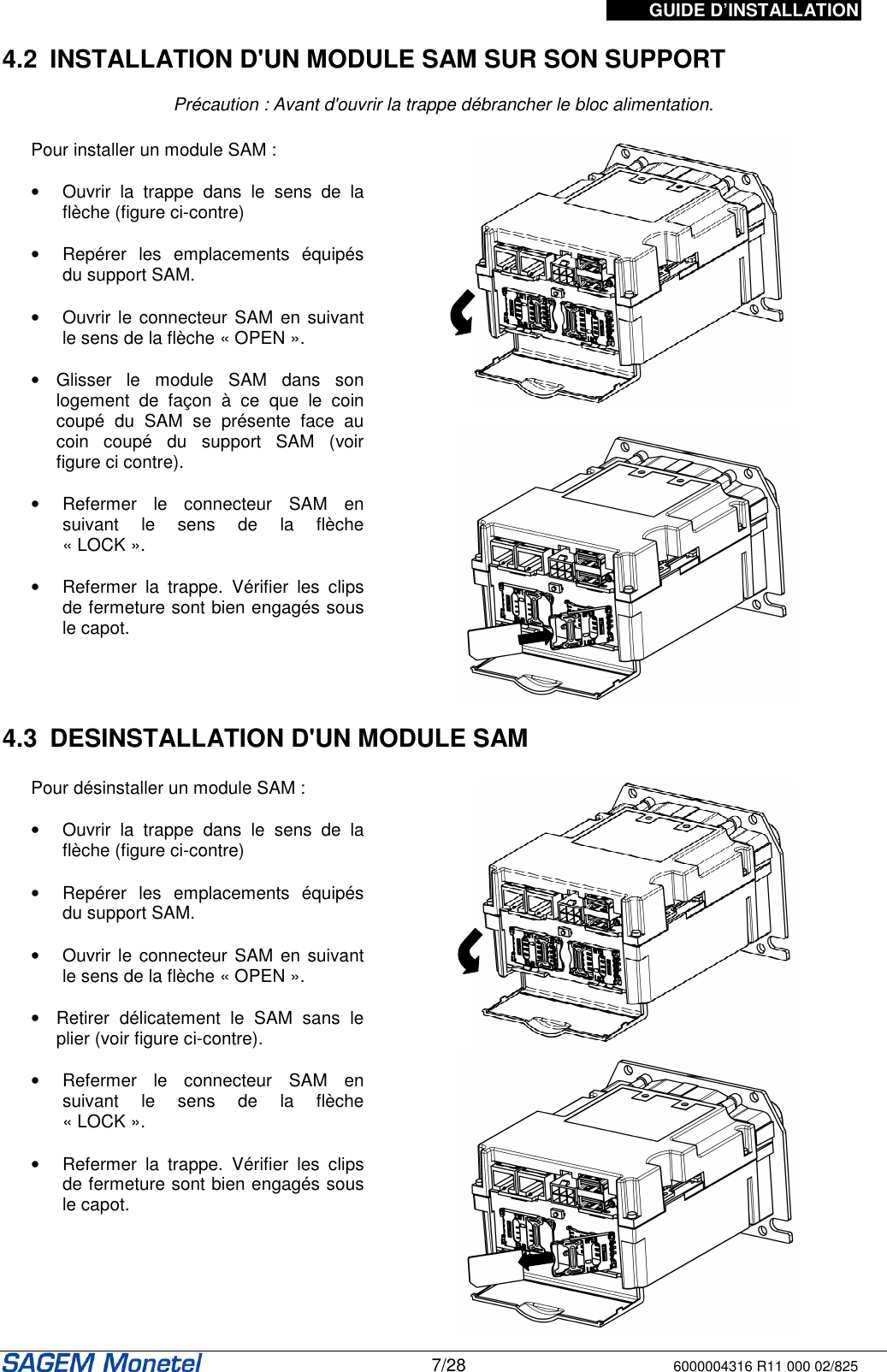 GUIDE D'INSTALLATION

4.2 INSTALLATION D'UN MODULE SAM SUR SON SUPPORT

Précaution : Avant d'ouvrir la trappe débrancher le bloc alimentation.

Pour installer un module SAM :

• Ouvrir la trappe dans le sens de la flèche (figure ci-contre)

• Repérer les emplacements équipés du support SAM.

• Ouvrir le connecteur SAM en suivant le sens de la flèche « OPEN ».

• Glisser le module SAM dans son logement de façon à ce que le coin coupé du SAM se présente face au coin coupé du support SAM (voir figure ci contre).

• Refermer le connecteur SAM en suivant le sens de la flèche « LOCK ».

• Refermer la trappe. Vérifier les clips de fermeture sont bien engagés sous le capot.

4.3 DESINSTALLATION D'UN MODULE SAM

Pour désinstaller un module SAM :

• Ouvrir la trappe dans le sens de la flèche (figure ci-contre)

• Repérer les emplacements équipés du support SAM.

• Ouvrir le connecteur SAM en suivant le sens de la flèche « OPEN ».

• Retirer délicatement le SAM sans le plier (voir figure ci-contre).

• Refermer le connecteur SAM en suivant le sens de la flèche « LOCK ».

• Refermer la trappe. Vérifier les clips de fermeture sont bien engagés sous le capot.

SAGEM Monetel 7/28 6000004316 R11 000 02/825