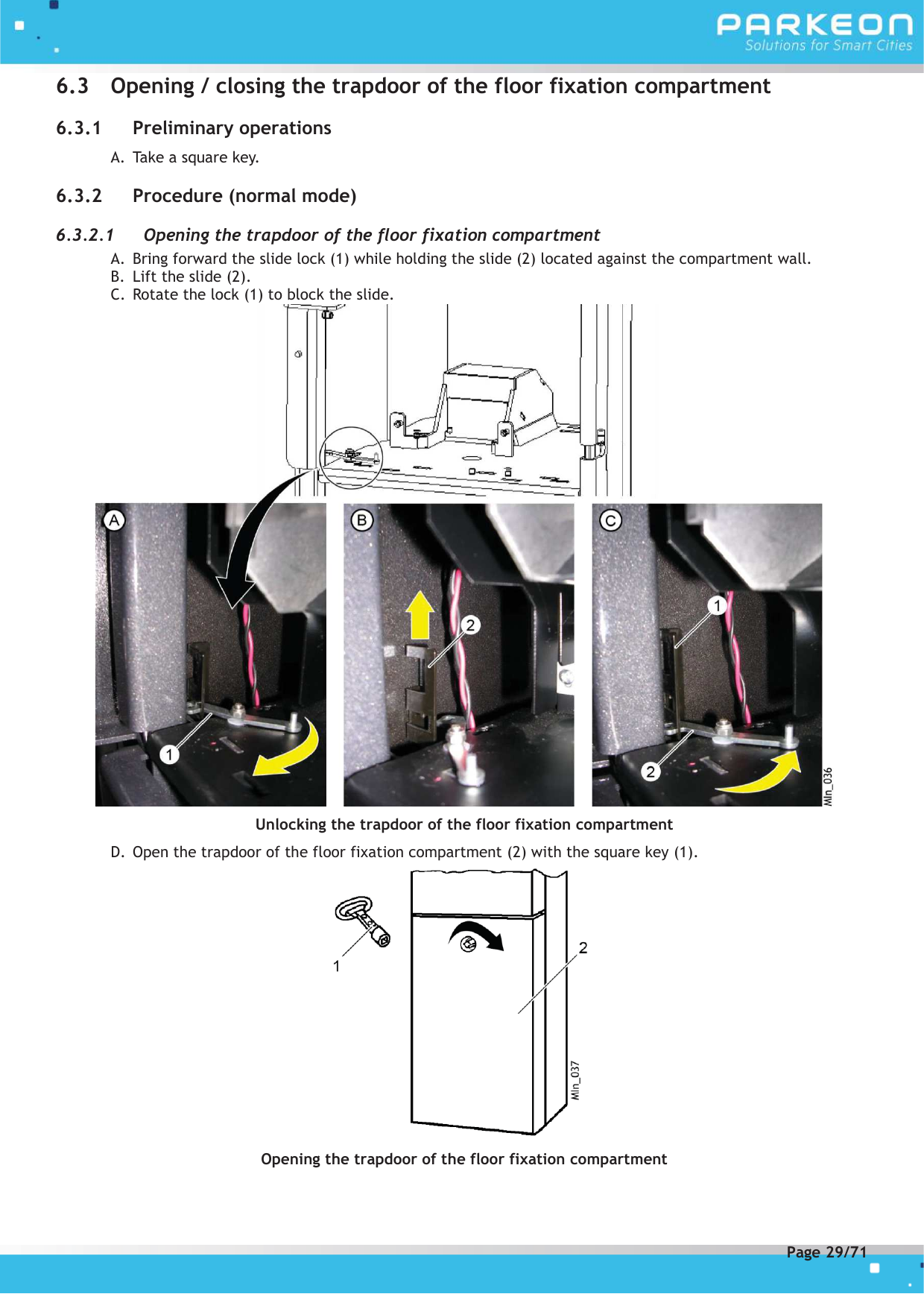 PARKEON
Solutions for Smart Cities

6.3 Opening / closing the trapdoor of the floor fixation compartment

6.3.1 Preliminary operations

A. Take a square key.

6.3.2 Procedure (normal mode)

6.3.2.1 Opening the trapdoor of the floor fixation compartment

A. Bring forward the slide lock (1) while holding the slide (2) located against the compartment wall.
B. Lift the slide (2).
C. Rotate the lock (1) to block the slide.

A
1
B
2
C
1
2
MIn_036

Unlocking the trapdoor of the floor fixation compartment

D. Open the trapdoor of the floor fixation compartment (2) with the square key (1).

1
2
MIn_037

Opening the trapdoor of the floor fixation compartment

Page 29/71