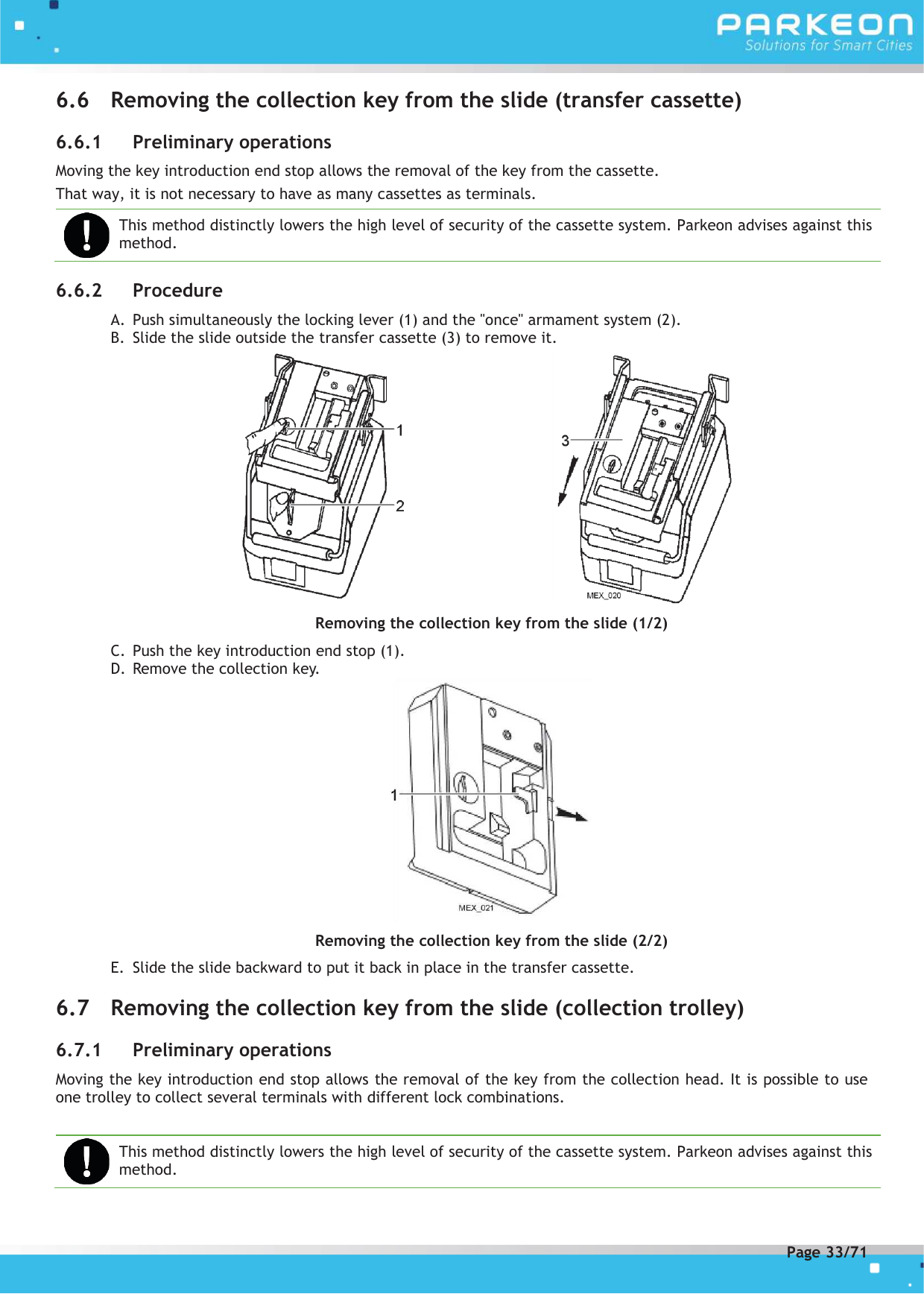 PARKEON
Solutions for Smart Cities

6.6 Removing the collection key from the slide (transfer cassette)

6.6.1 Preliminary operations

Moving the key introduction end stop allows the removal of the key from the cassette.
That way, it is not necessary to have as many cassettes as terminals.

This method distinctly lowers the high level of security of the cassette system. Parkeon advises against this method.

6.6.2 Procedure

A. Push simultaneously the locking lever (1) and the "once" armament system (2).
B. Slide the slide outside the transfer cassette (3) to remove it.

1
2
3
MEX_020

Removing the collection key from the slide (1/2)

C. Push the key introduction end stop (1).
D. Remove the collection key.

1
MEX_021

Removing the collection key from the slide (2/2)

E. Slide the slide backward to put it back in place in the transfer cassette.

6.7 Removing the collection key from the slide (collection trolley)

6.7.1 Preliminary operations

Moving the key introduction end stop allows the removal of the key from the collection head. It is possible to use one trolley to collect several terminals with different lock combinations.

This method distinctly lowers the high level of security of the cassette system. Parkeon advises against this method.

Page 33/71