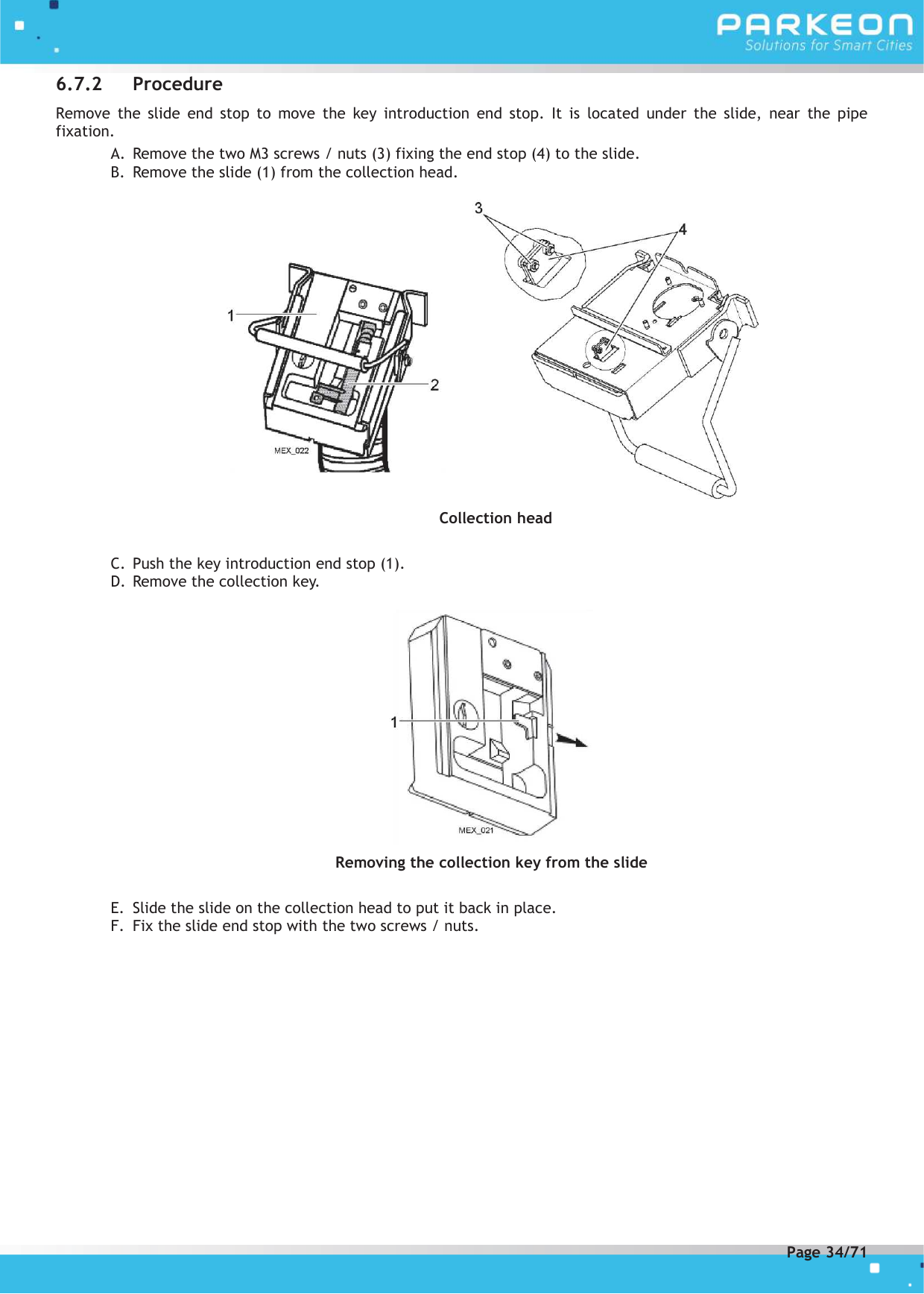 PARKEON
Solutions for Smart Cities

6.7.2 Procedure

Remove the slide end stop to move the key introduction end stop. It is located under the slide, near the pipe fixation.

A. Remove the two M3 screws / nuts (3) fixing the end stop (4) to the slide.
B. Remove the slide (1) from the collection head.

1
2
MEX_022
3
4

Collection head

C. Push the key introduction end stop (1).
D. Remove the collection key.

1
MEX_021

Removing the collection key from the slide

E. Slide the slide on the collection head to put it back in place.
F. Fix the slide end stop with the two screws / nuts.

Page 34/71