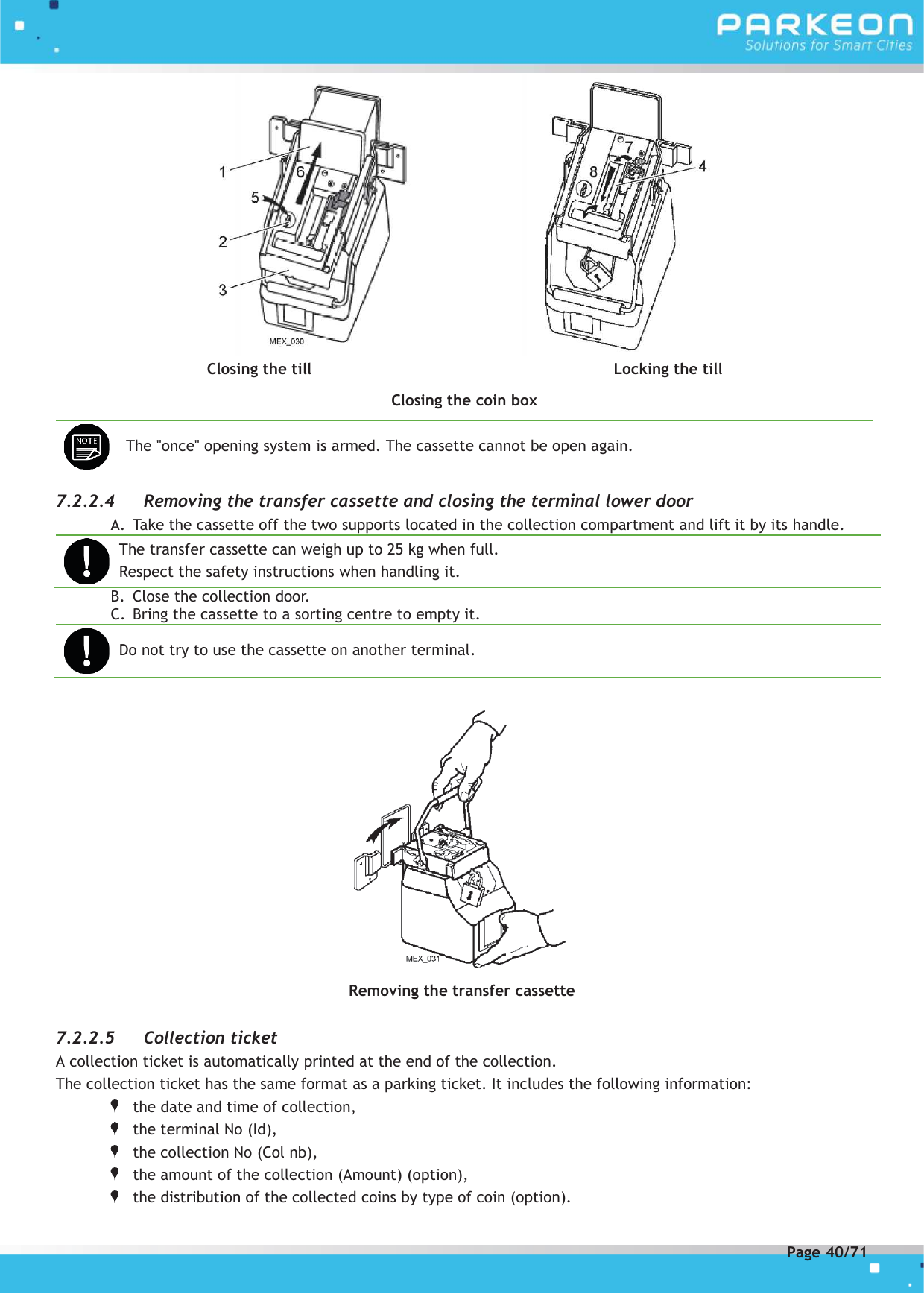 PARKEON
Solutions for Smart Cities

1
6
5
2
3
MEX_030

7
8
4

Closing the till

Locking the till

Closing the coin box

NOTE

The "once" opening system is armed. The cassette cannot be open again.

7.2.2.4 Removing the transfer cassette and closing the terminal lower door

A. Take the cassette off the two supports located in the collection compartment and lift it by its handle.

The transfer cassette can weigh up to 25 kg when full.
Respect the safety instructions when handling it.

B. Close the collection door.
C. Bring the cassette to a sorting centre to empty it.

Do not try to use the cassette on another terminal.

MEX_031

Removing the transfer cassette

7.2.2.5 Collection ticket

A collection ticket is automatically printed at the end of the collection.
The collection ticket has the same format as a parking ticket. It includes the following information:

the date and time of collection,
the terminal No (Id),
the collection No (Col nb),
the amount of the collection (Amount) (option),
the distribution of the collected coins by type of coin (option).

Page 40/71