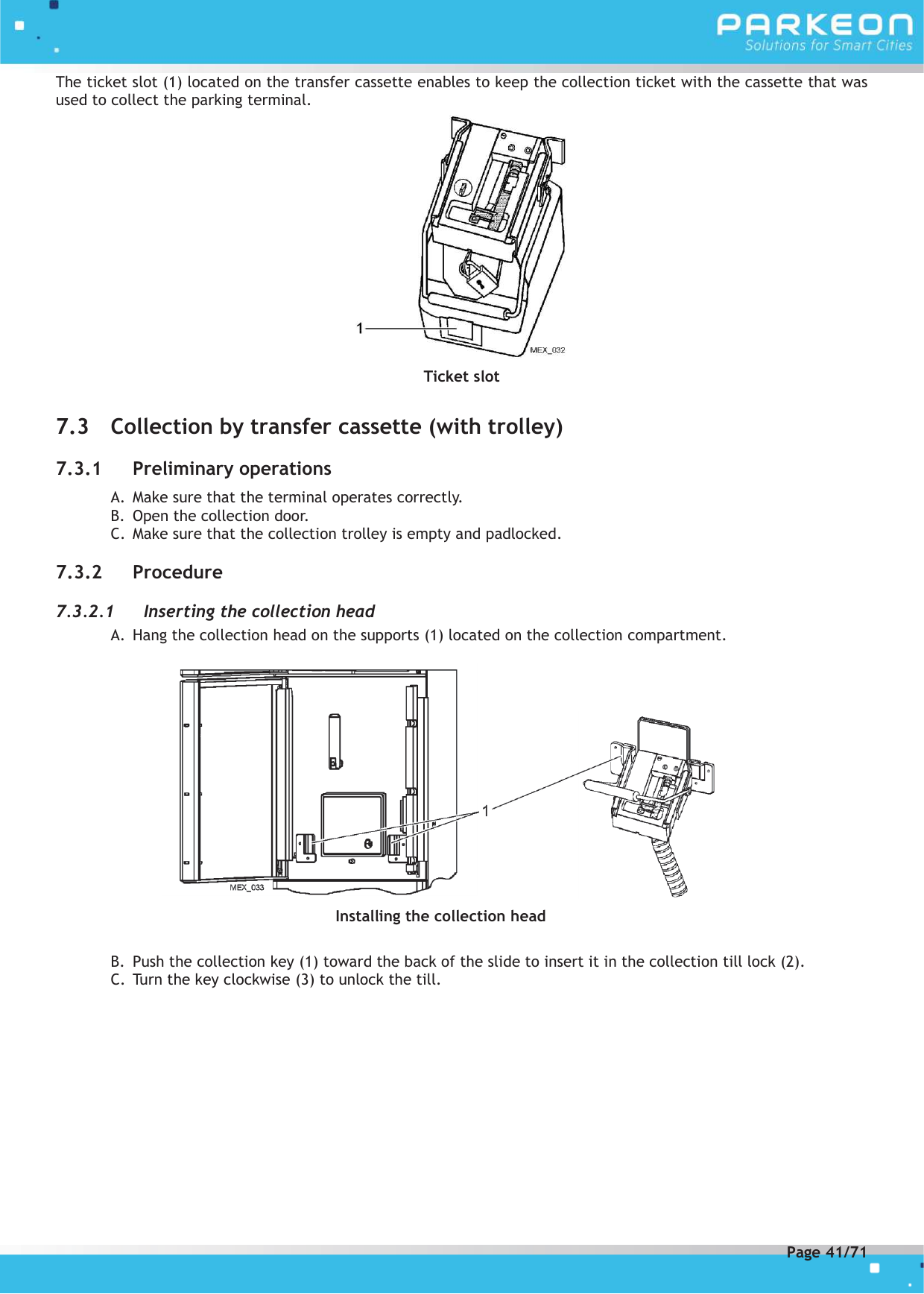 PARKEON
Solutions for Smart Cities

The ticket slot (1) located on the transfer cassette enables to keep the collection ticket with the cassette that was used to collect the parking terminal.

1
MEX_032

Ticket slot

7.3 Collection by transfer cassette (with trolley)

7.3.1 Preliminary operations

A. Make sure that the terminal operates correctly.
B. Open the collection door.
C. Make sure that the collection trolley is empty and padlocked.

7.3.2 Procedure

7.3.2.1 Inserting the collection head

A. Hang the collection head on the supports (1) located on the collection compartment.

1
MEX_033

Installing the collection head

B. Push the collection key (1) toward the back of the slide to insert it in the collection till lock (2).
C. Turn the key clockwise (3) to unlock the till.

Page 41/71