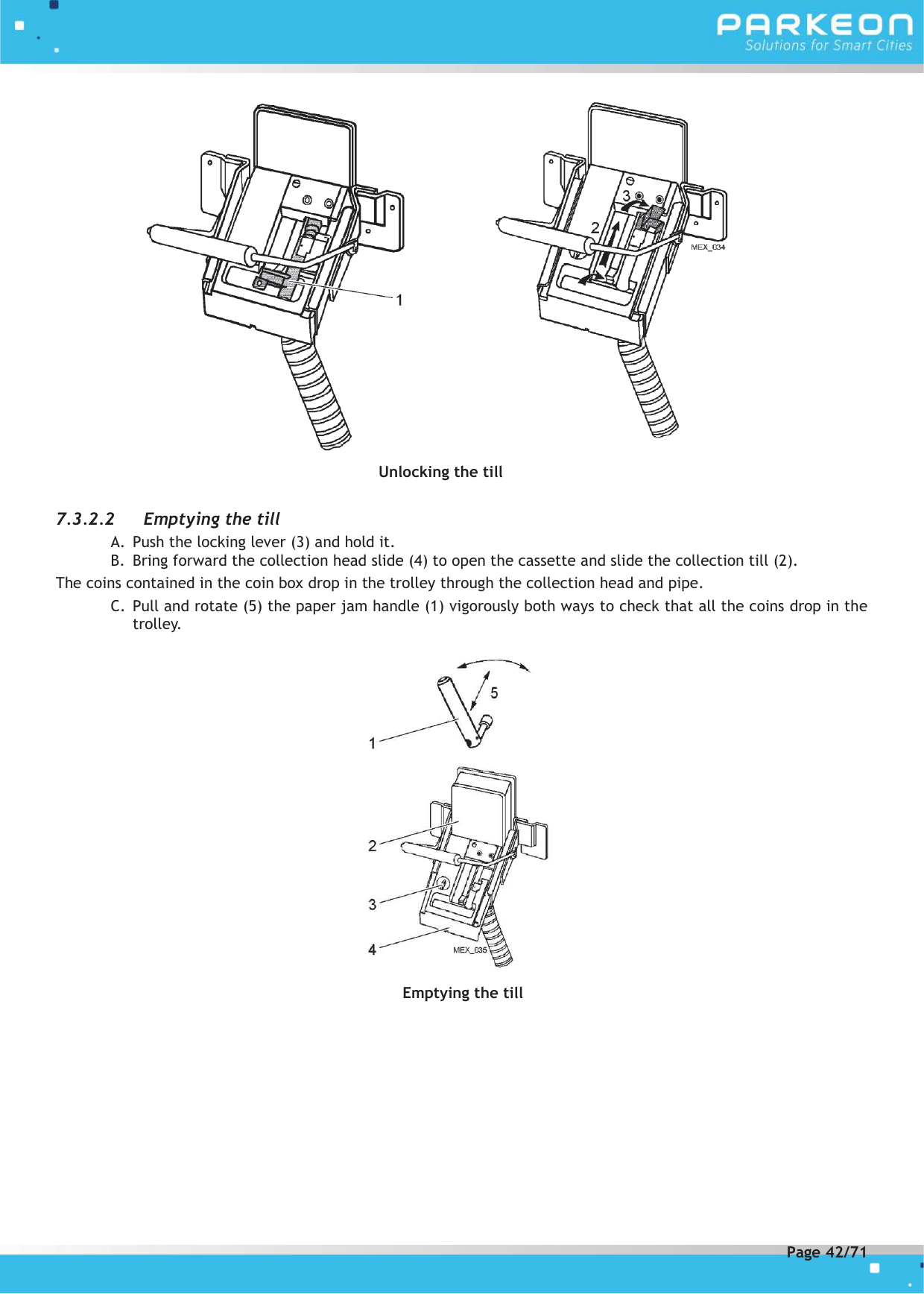 PARKEON
Solutions for Smart Cities

1

3
2
MEX_034

Unlocking the till

7.3.2.2 Emptying the till

A. Push the locking lever (3) and hold it.
B. Bring forward the collection head slide (4) to open the cassette and slide the collection till (2).

The coins contained in the coin box drop in the trolley through the collection head and pipe.

C. Pull and rotate (5) the paper jam handle (1) vigorously both ways to check that all the coins drop in the trolley.

5
1
2
3
4
MEX_035

Emptying the till

Page 42/71