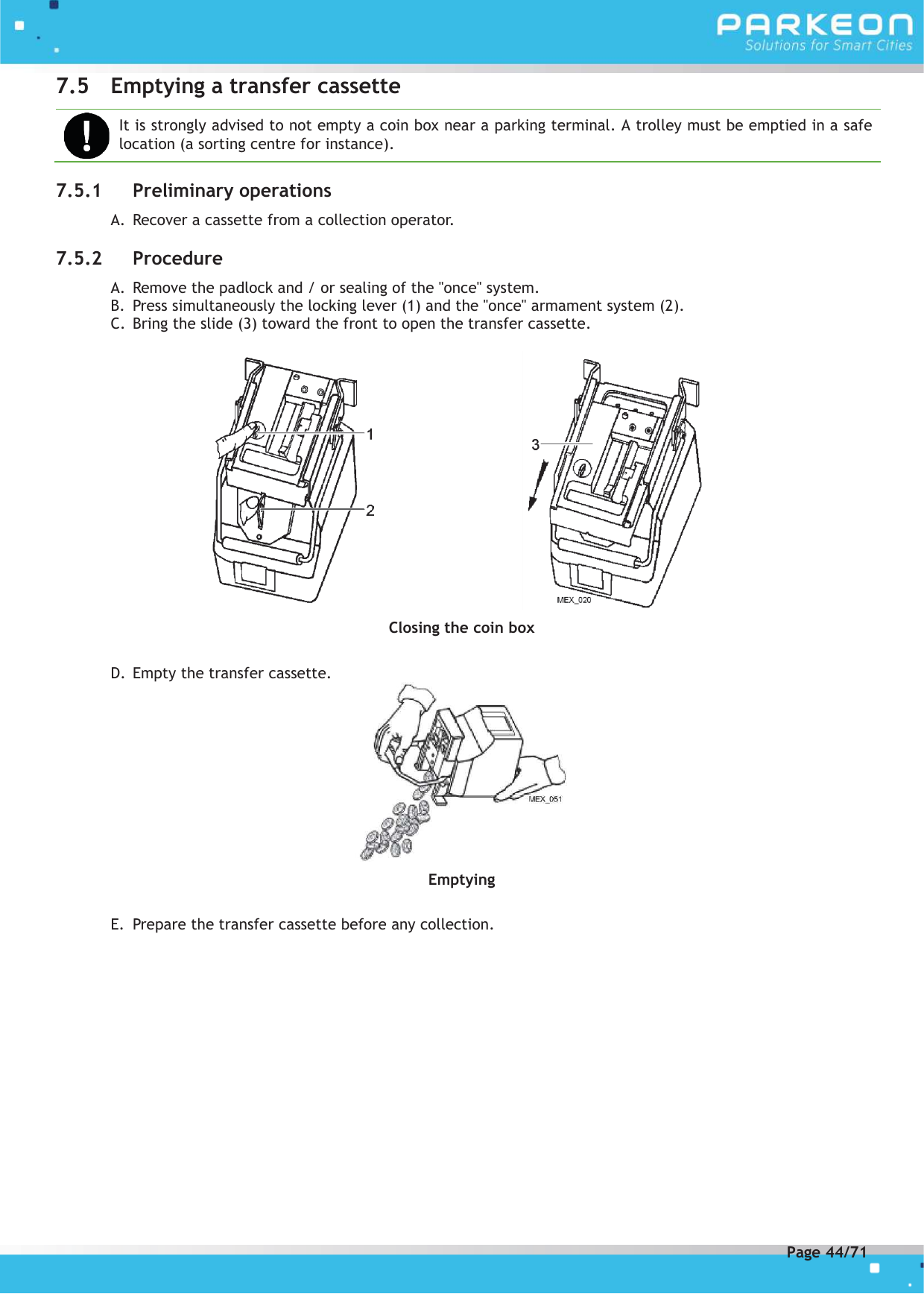 PARKEON
Solutions for Smart Cities

7.5 Emptying a transfer cassette

It is strongly advised to not empty a coin box near a parking terminal. A trolley must be emptied in a safe location (a sorting centre for instance).

7.5.1 Preliminary operations

A. Recover a cassette from a collection operator.

7.5.2 Procedure

A. Remove the padlock and / or sealing of the "once" system.
B. Press simultaneously the locking lever (1) and the "once" armament system (2).
C. Bring the slide (3) toward the front to open the transfer cassette.

1
2
3
MEX_020

Closing the coin box

D. Empty the transfer cassette.

MEX_051

Emptying

E. Prepare the transfer cassette before any collection.

Page 44/71