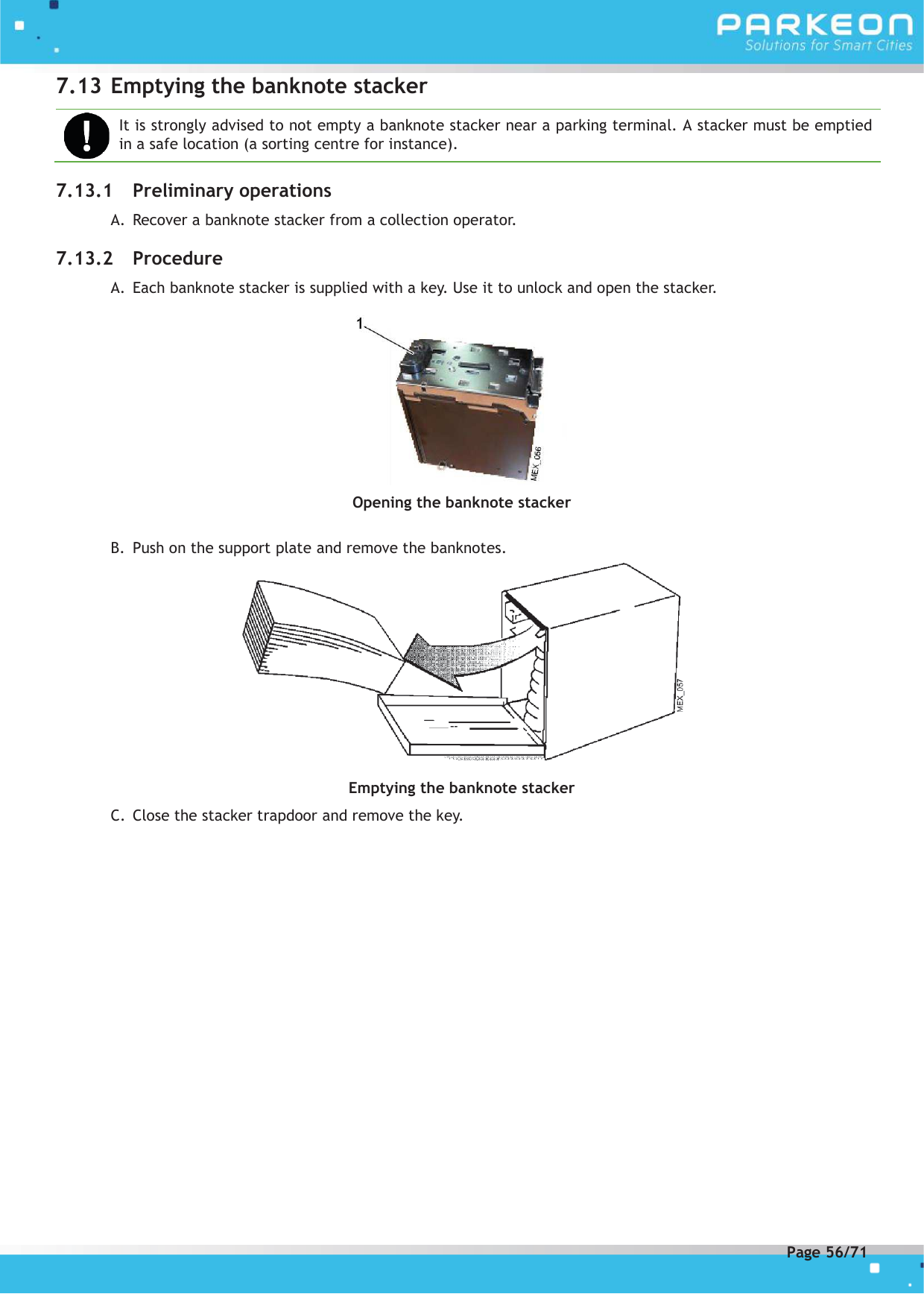 PARKEON
Solutions for Smart Cities

7.13 Emptying the banknote stacker

It is strongly advised to not empty a banknote stacker near a parking terminal. A stacker must be emptied in a safe location (a sorting centre for instance).

7.13.1 Preliminary operations

A. Recover a banknote stacker from a collection operator.

7.13.2 Procedure

A. Each banknote stacker is supplied with a key. Use it to unlock and open the stacker.

1

MEX_056

Opening the banknote stacker

B. Push on the support plate and remove the banknotes.

MEX_057

Emptying the banknote stacker

C. Close the stacker trapdoor and remove the key.

Page 56/71