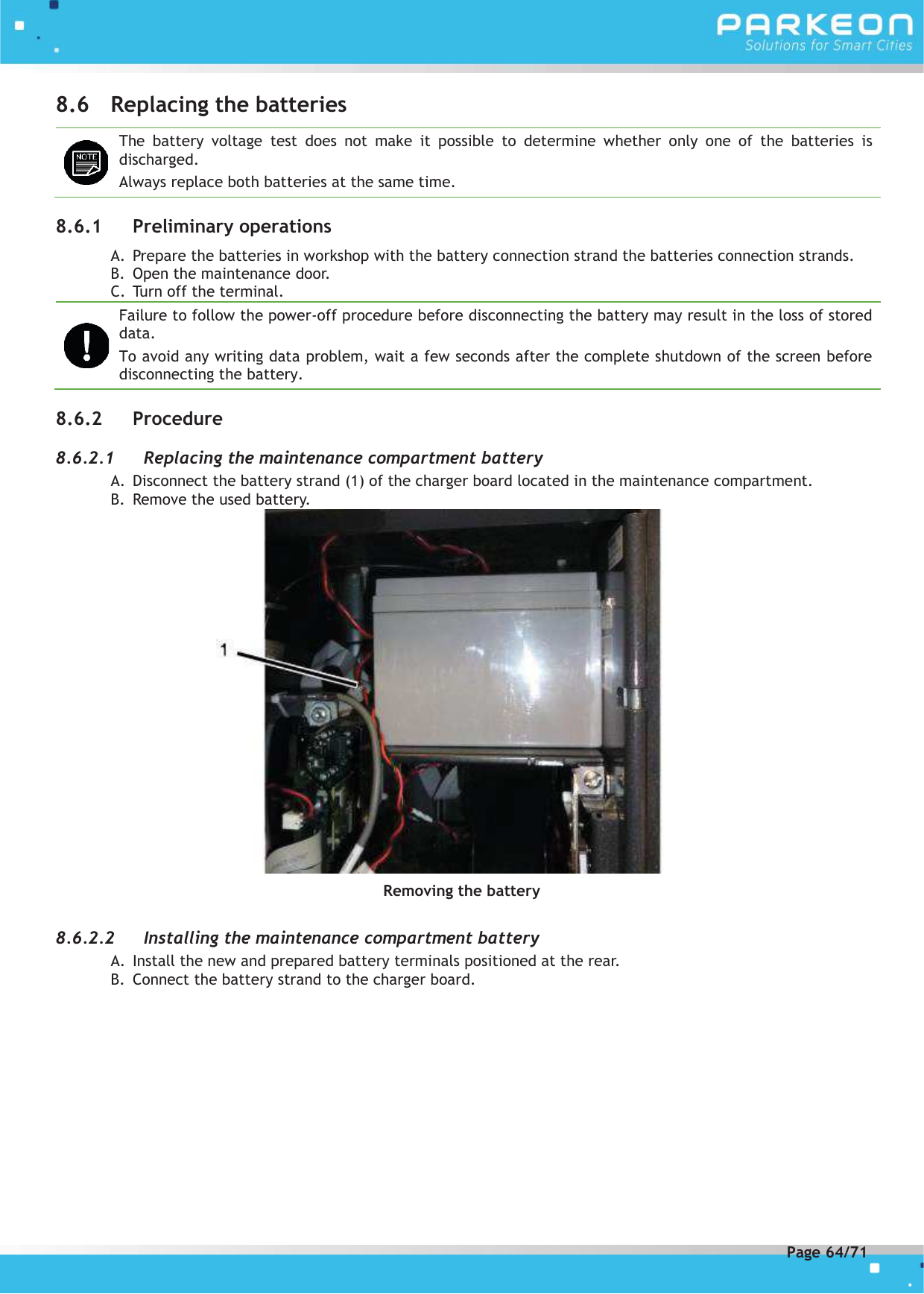 PARKEON
Solutions for Smart Cities

8.6 Replacing the batteries

NOTE

The battery voltage test does not make it possible to determine whether only one of the batteries is discharged.

Always replace both batteries at the same time.

8.6.1 Preliminary operations

A. Prepare the batteries in workshop with the battery connection strand the batteries connection strands.
B. Open the maintenance door.
C. Turn off the terminal.

Failure to follow the power-off procedure before disconnecting the battery may result in the loss of stored data.

To avoid any writing data problem, wait a few seconds after the complete shutdown of the screen before disconnecting the battery.

8.6.2 Procedure

8.6.2.1 Replacing the maintenance compartment battery

A. Disconnect the battery strand (1) of the charger board located in the maintenance compartment.
B. Remove the used battery.

1

Removing the battery

8.6.2.2 Installing the maintenance compartment battery

A. Install the new and prepared battery terminals positioned at the rear.
B. Connect the battery strand to the charger board.

Page 64/71