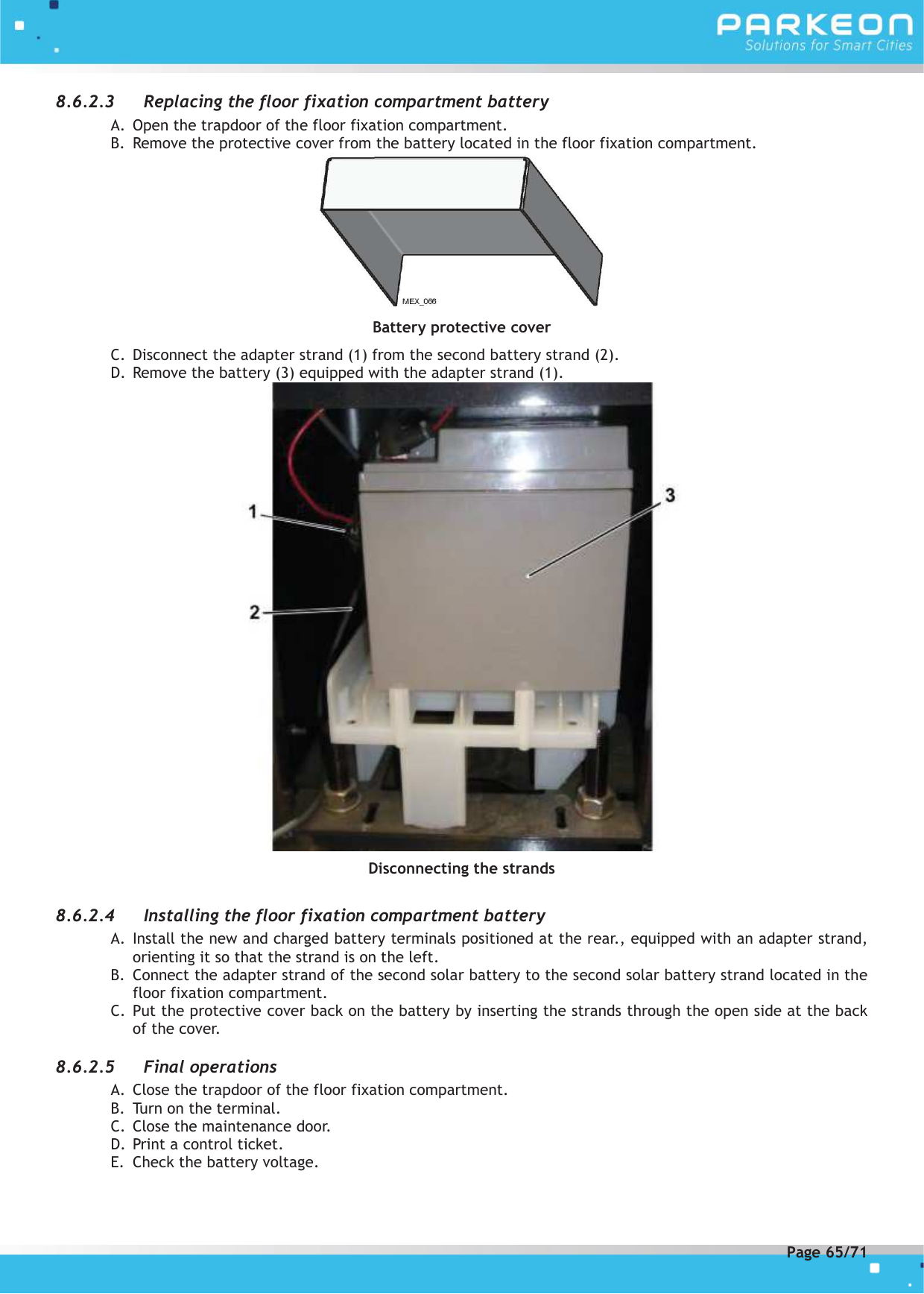 PARKEON
Solutions for Smart Cities

8.6.2.3 Replacing the floor fixation compartment battery

A. Open the trapdoor of the floor fixation compartment.
B. Remove the protective cover from the battery located in the floor fixation compartment.

MEX_066

Battery protective cover

C. Disconnect the adapter strand (1) from the second battery strand (2).
D. Remove the battery (3) equipped with the adapter strand (1).

1
2
3

Disconnecting the strands

8.6.2.4 Installing the floor fixation compartment battery

A. Install the new and charged battery terminals positioned at the rear., equipped with an adapter strand, orienting it so that the strand is on the left.
B. Connect the adapter strand of the second solar battery to the second solar battery strand located in the floor fixation compartment.
C. Put the protective cover back on the battery by inserting the strands through the open side at the back of the cover.

8.6.2.5 Final operations

A. Close the trapdoor of the floor fixation compartment.
B. Turn on the terminal.
C. Close the maintenance door.
D. Print a control ticket.
E. Check the battery voltage.

Page 65/71