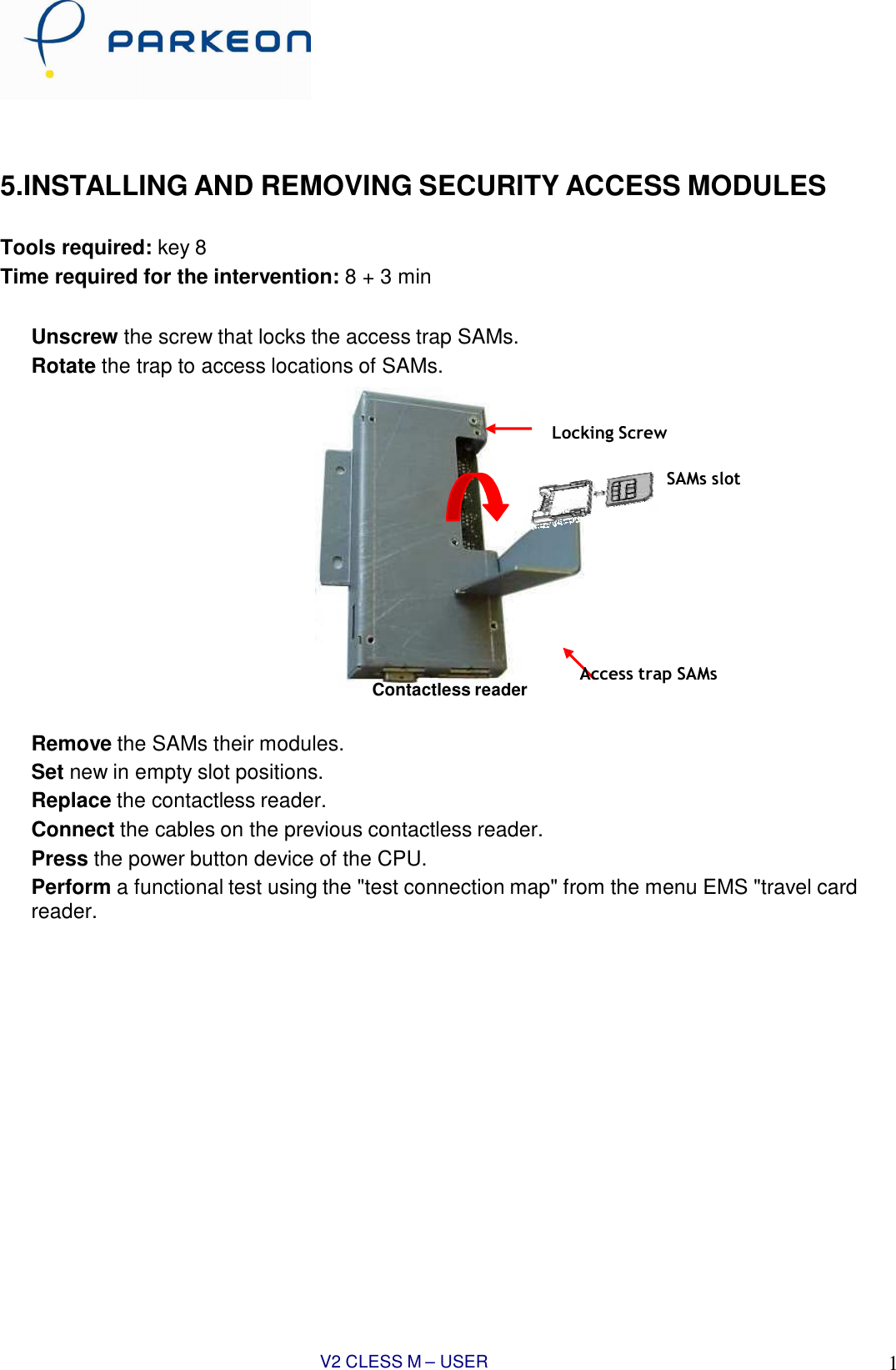 PARKEON

5.INSTALLING AND REMOVING SECURITY ACCESS MODULES

Tools required: key 8
Time required for the intervention: 8 + 3 min

Unscrew the screw that locks the access trap SAMs.
Rotate the trap to access locations of SAMs.

Locking Screw

SAMs slot

Access trap SAMs

Contactless reader

Remove the SAMs their modules.
Set new in empty slot positions.
Replace the contactless reader.
Connect the cables on the previous contactless reader.
Press the power button device of the CPU.
Perform a functional test using the "test connection map" from the menu EMS "travel card reader.

V2 CLESS M – USER

1