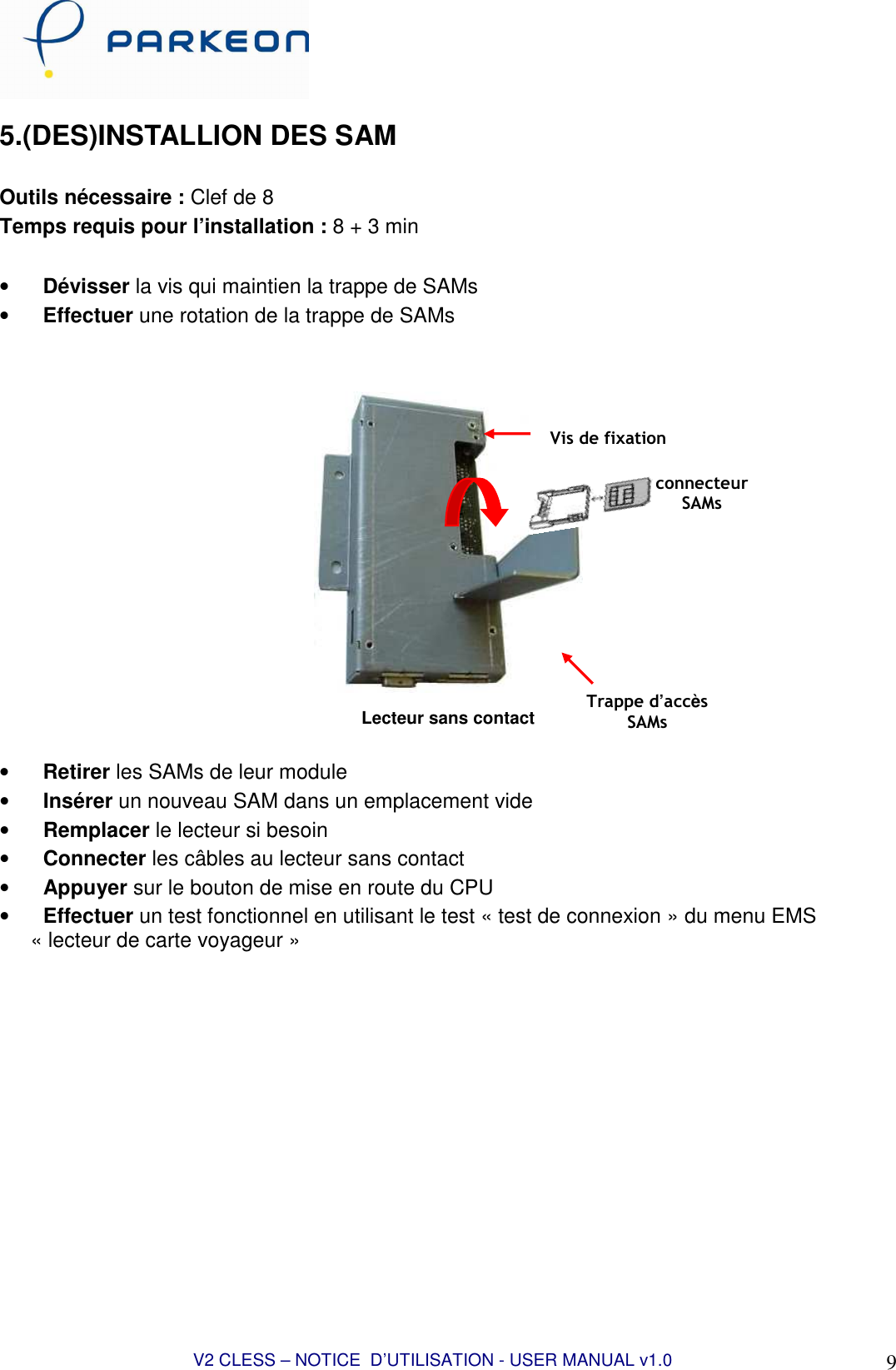 PARKEON

5.(DES)INSTALLION DES SAM

Outils nécessaire : Clef de 8
Temps requis pour l'installation : 8 + 3 min

• Dévisser la vis qui maintien la trappe de SAMs
• Effectuer une rotation de la trappe de SAMs

Vis de fixation

connecteur SAMs

Lecteur sans contact

Trappe d'accès SAMs

• Retirer les SAMs de leur module
• Insérer un nouveau SAM dans un emplacement vide
• Remplacer le lecteur si besoin
• Connecter les câbles au lecteur sans contact
• Appuyer sur le bouton de mise en route du CPU
• Effectuer un test fonctionnel en utilisant le test « test de connexion » du menu EMS « lecteur de carte voyageur »

V2 CLESS – NOTICE D'UTILISATION - USER MANUAL v1.0

9