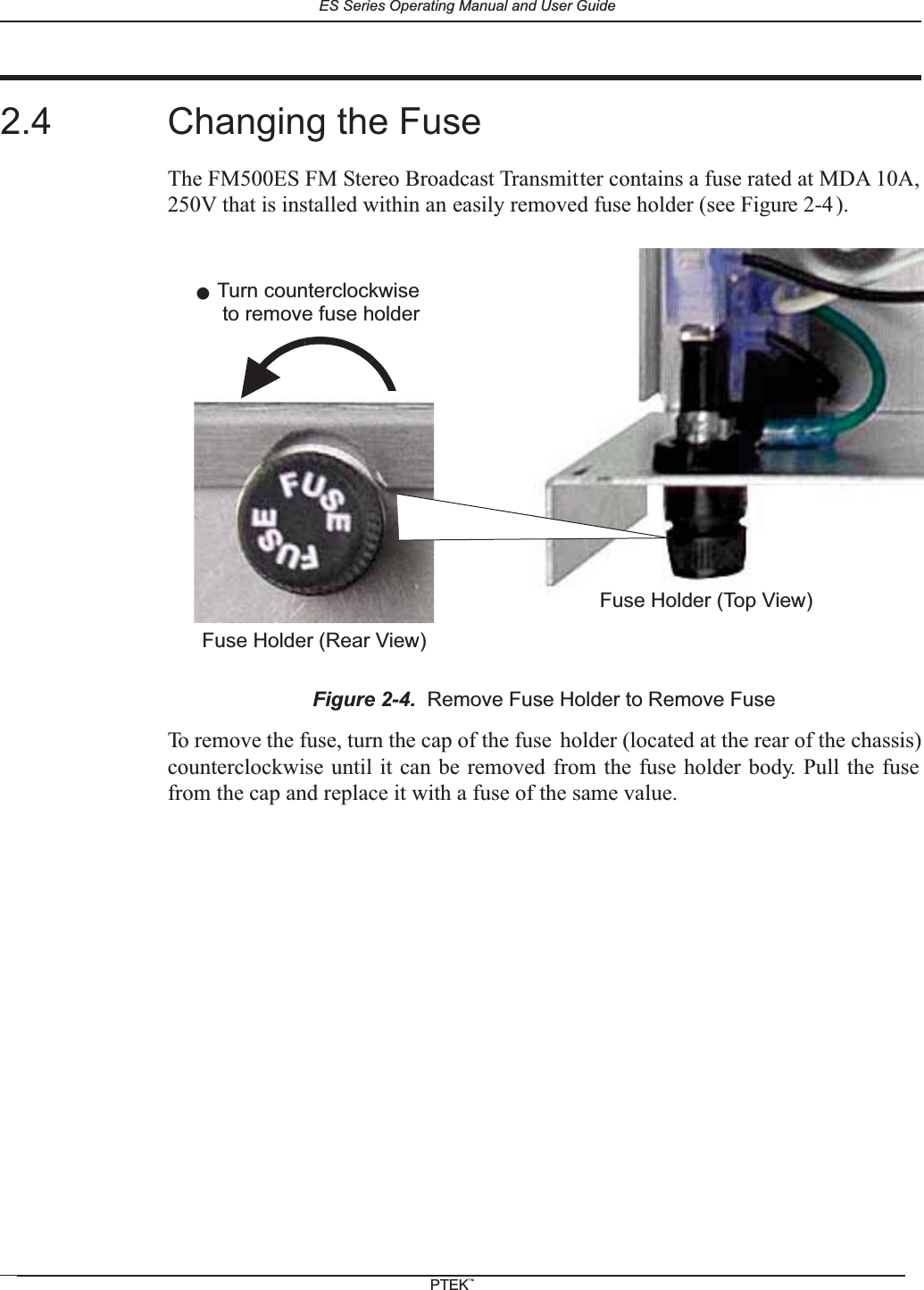 ES Series Operating Manual and User Guide

2.4 Changing the Fuse

The FM500ES FM Stereo Broadcast Transmitter contains a fuse rated at MDA 10A, 250V that is installed within an easily removed fuse holder (see Figure 2-4).

Turn counterclockwise to remove fuse holder

FUSE
FUSE

Fuse Holder (Top View)

Fuse Holder (Rear View)

Figure 2-4. Remove Fuse Holder to Remove Fuse

To remove the fuse, turn the cap of the fuse holder (located at the rear of the chassis) counterclockwise until it can be removed from the fuse holder body. Pull the fuse from the cap and replace it with a fuse of the same value.

PTEK™