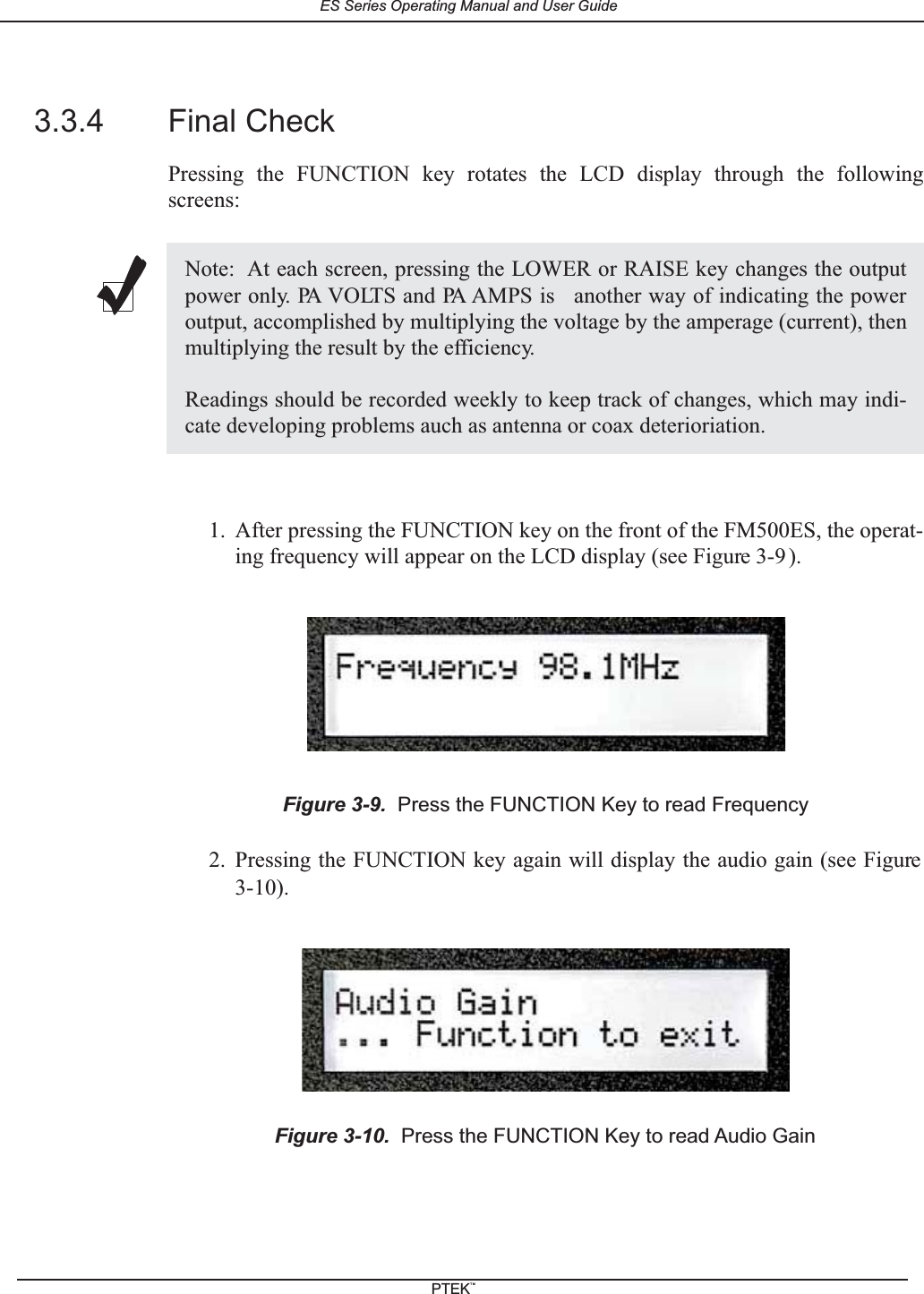 ES Series Operating Manual and User Guide

3.3.4 Final Check

Pressing the FUNCTION key rotates the LCD display through the following screens:

Note: At each screen, pressing the LOWER or RAISE key changes the output power only. PA VOLTS and PA AMPS is another way of indicating the power output, accomplished by multiplying the voltage by the amperage (current), then multiplying the result by the efficiency.

Readings should be recorded weekly to keep track of changes, which may indicate developing problems auch as antenna or coax deterioriation.

1. After pressing the FUNCTION key on the front of the FM500ES, the operating frequency will appear on the LCD display (see Figure 3-9).

Frequency 98.1MHz

Figure 3-9. Press the FUNCTION Key to read Frequency

2. Pressing the FUNCTION key again will display the audio gain (see Figure 3-10).

Audio Gain
... Function to exit

Figure 3-10. Press the FUNCTION Key to read Audio Gain

PTEK™