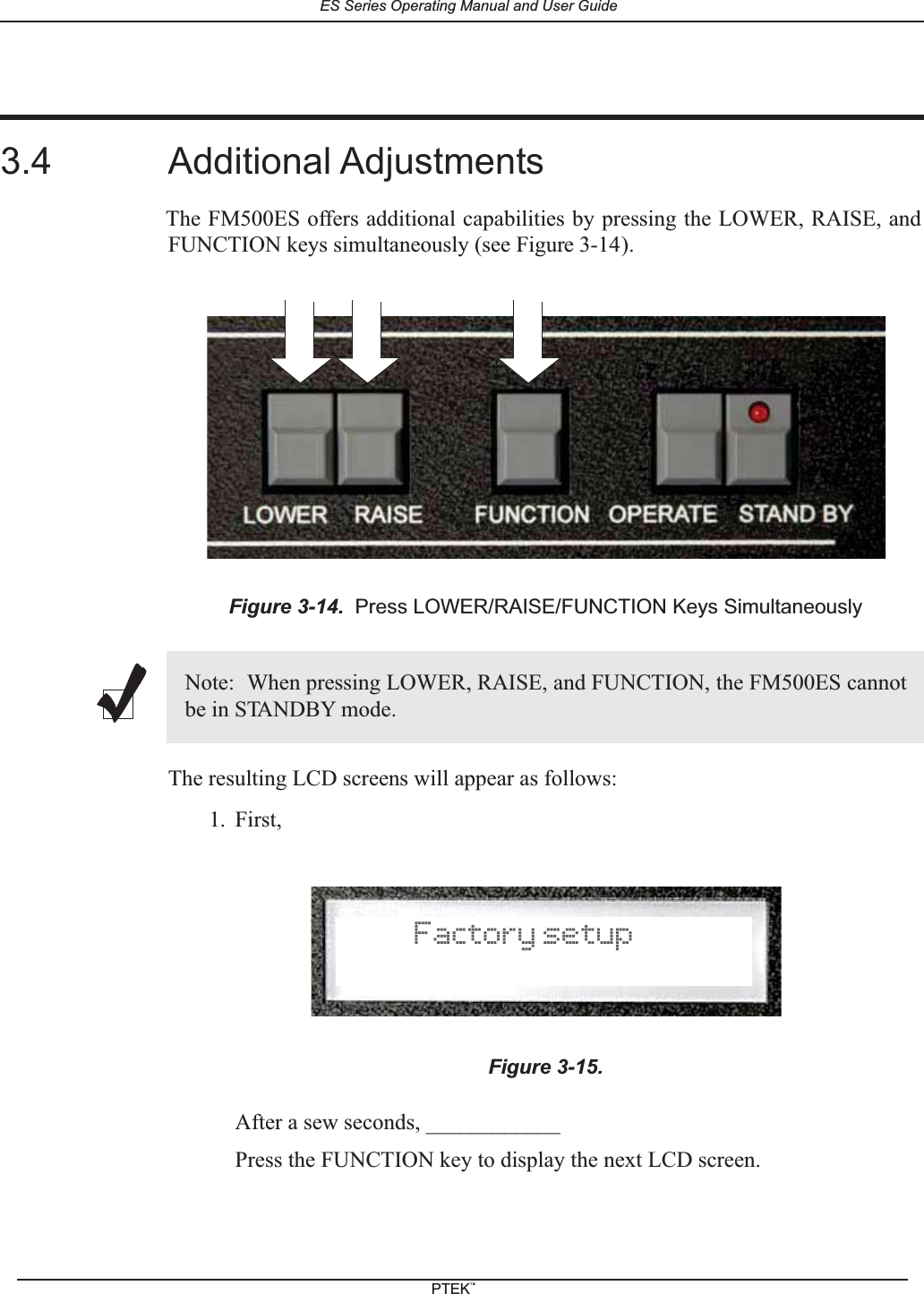 ES Series Operating Manual and User Guide

3.4 Additional Adjustments

The FM500ES offers additional capabilities by pressing the LOWER, RAISE, and FUNCTION keys simultaneously (see Figure 3-14).

LOWER RAISE FUNCTION OPERATE STAND BY

Figure 3-14. Press LOWER/RAISE/FUNCTION Keys Simultaneously

Note: When pressing LOWER, RAISE, and FUNCTION, the FM500ES cannot be in STANDBY mode.

The resulting LCD screens will appear as follows:

1. First,

Factory setup

Figure 3-15.

After a sew seconds, ____________

Press the FUNCTION key to display the next LCD screen.

PTEK™