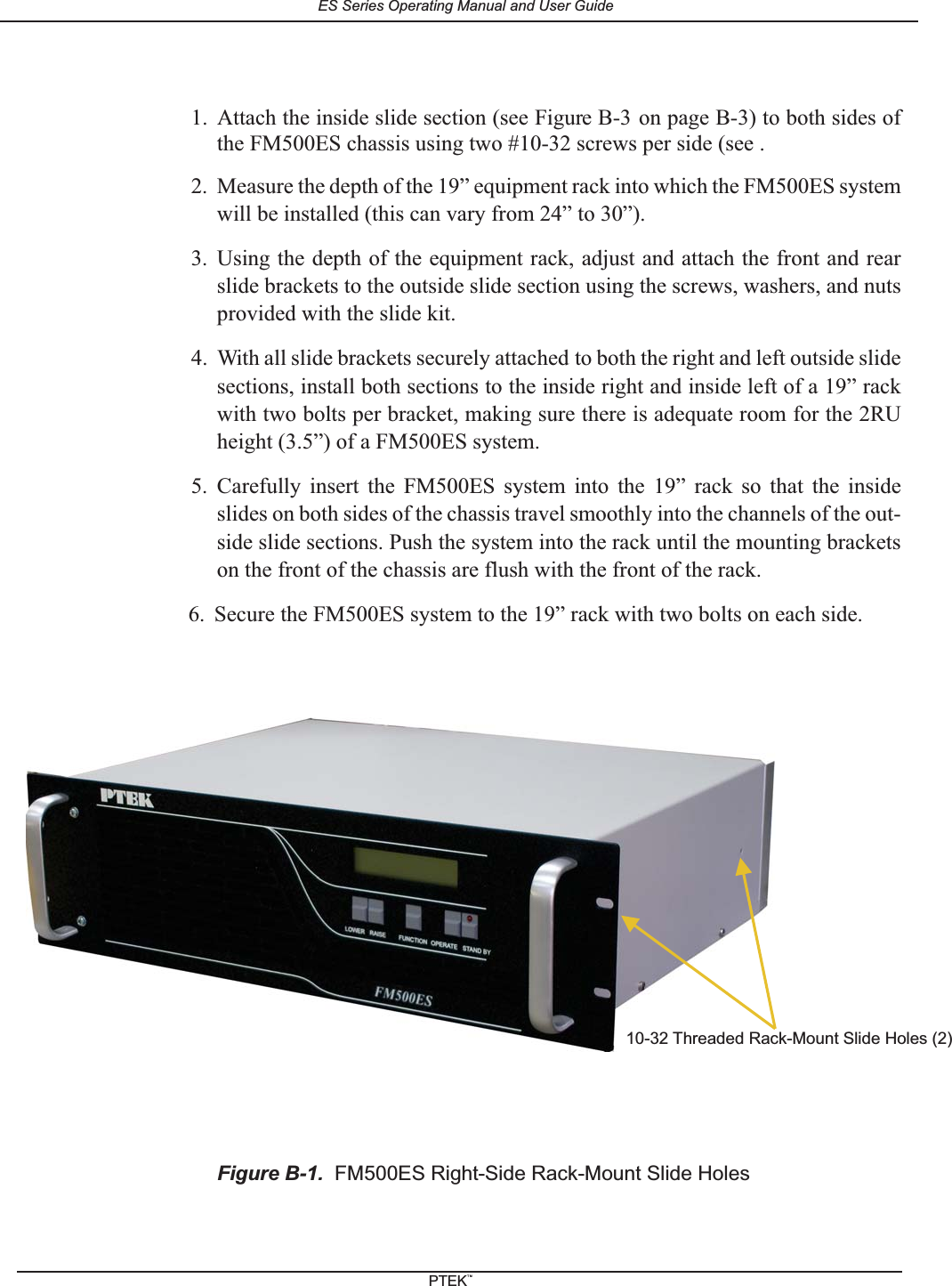 ES Series Operating Manual and User Guide

1. Attach the inside slide section (see Figure B-3 on page B-3) to both sides of the FM500ES chassis using two #10-32 screws per side (see .

2. Measure the depth of the 19” equipment rack into which the FM500ES system will be installed (this can vary from 24” to 30”).

3. Using the depth of the equipment rack, adjust and attach the front and rear slide brackets to the outside slide section using the screws, washers, and nuts provided with the slide kit.

4. With all slide brackets securely attached to both the right and left outside slide sections, install both sections to the inside right and inside left of a 19” rack with two bolts per bracket, making sure there is adequate room for the 2RU height (3.5”) of a FM500ES system.

5. Carefully insert the FM500ES system into the 19” rack so that the inside slides on both sides of the chassis travel smoothly into the channels of the outside slide sections. Push the system into the rack until the mounting brackets on the front of the chassis are flush with the front of the rack.

6. Secure the FM500ES system to the 19” rack with two bolts on each side.

PTEK

LOWER RAISE FUNCTION OPERATE STAND BY

FM500ES

10-32 Threaded Rack-Mount Slide Holes (2)

Figure B-1. FM500ES Right-Side Rack-Mount Slide Holes

PTEK™