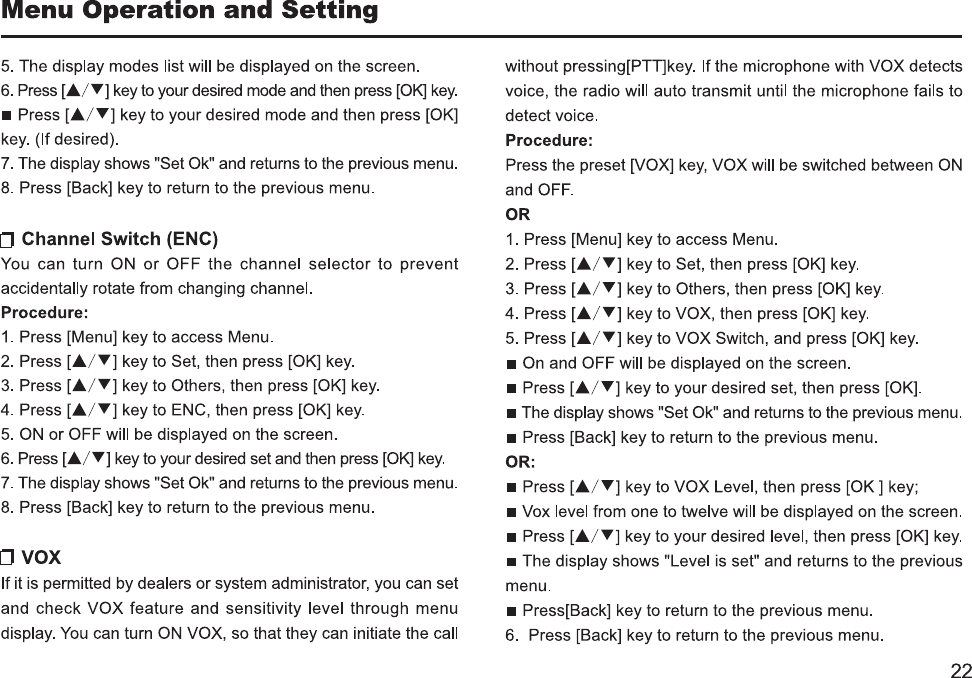 Menu Operation and Setting

5. The display modes list will be displayed on the screen.
6. Press [▲/▼] key to your desired mode and then press [OK] key.
■ Press [▲/▼] key to your desired mode and then press [OK] key. (If desired).
7. The display shows "Set Ok" and returns to the previous menu.
8. Press [Back] key to return to the previous menu.

❒ Channel Switch (ENC)
You can turn ON or OFF the channel selector to prevent accidentally rotate from changing channel.
Procedure:
1. Press [Menu] key to access Menu.
2. Press [▲/▼] key to Set, then press [OK] key.
3. Press [▲/▼] key to Others, then press [OK] key.
4. Press [▲/▼] key to ENC, then press [OK] key.
5. ON or OFF will be displayed on the screen.
6. Press [▲/▼] key to your desired set and then press [OK] key.
7. The display shows "Set Ok" and returns to the previous menu.
8. Press [Back] key to return to the previous menu.

❒ VOX
If it is permitted by dealers or system administrator, you can set and check VOX feature and sensitivity level through menu display. You can turn ON VOX, so that they can initiate the call without pressing[PTT]key. If the microphone with VOX detects voice, the radio will auto transmit until the microphone fails to detect voice.
Procedure:
Press the preset [VOX] key, VOX will be switched between ON and OFF.
OR
1. Press [Menu] key to access Menu.
2. Press [▲/▼] key to Set, then press [OK] key.
3. Press [▲/▼] key to Others, then press [OK] key.
4. Press [▲/▼] key to VOX, then press [OK] key.
5. Press [▲/▼] key to VOX Switch, and press [OK] key.
■ On and OFF will be displayed on the screen.
■ Press [▲/▼] key to your desired set, then press [OK].
■ The display shows "Set Ok" and returns to the previous menu.
■ Press [Back] key to return to the previous menu.
OR:
■ Press [▲/▼] key to VOX Level, then press [OK ] key;
■ Vox level from one to twelve will be displayed on the screen.
■ Press [▲/▼] key to your desired level, then press [OK] key.
■ The display shows "Level is set" and returns to the previous menu.
■ Press[Back] key to return to the previous menu.
6. Press [Back] key to return to the previous menu.

22