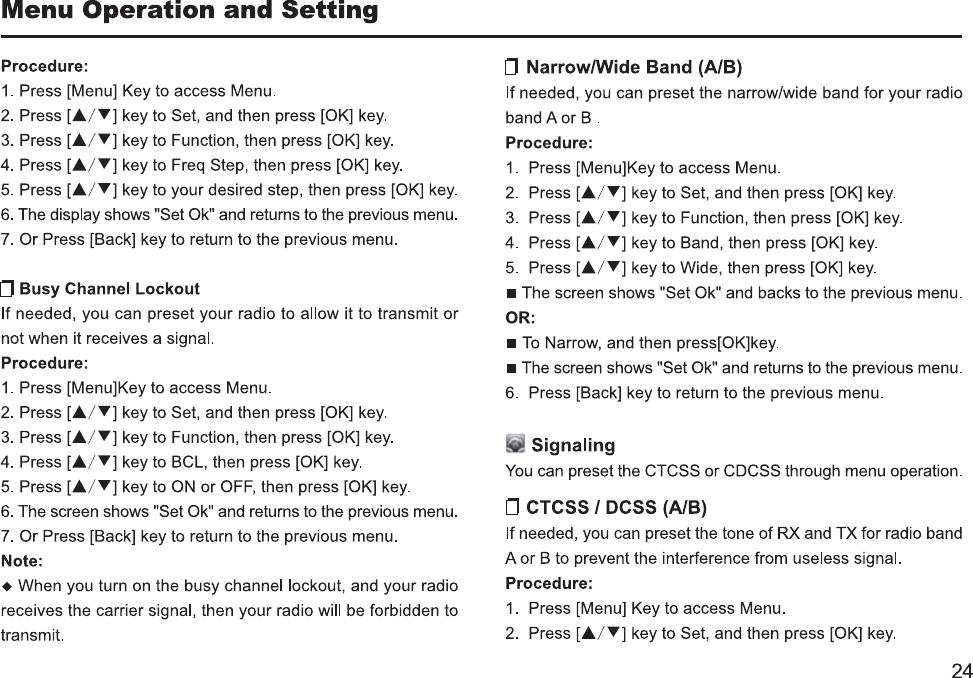 Menu Operation and Setting

Procedure:
1. Press [Menu] Key to access Menu.
2. Press [▲/▼] key to Set, and then press [OK] key.
3. Press [▲/▼] key to Function, then press [OK] key.
4. Press [▲/▼] key to Freq Step, then press [OK] key.
5. Press [▲/▼] key to your desired step, then press [OK] key.
6. The display shows "Set Ok" and returns to the previous menu.
7. Or Press [Back] key to return to the previous menu.

Busy Channel Lockout
If needed, you can preset your radio to allow it to transmit or not when it receives a signal.
Procedure:
1. Press [Menu]Key to access Menu.
2. Press [▲/▼] key to Set, and then press [OK] key.
3. Press [▲/▼] key to Function, then press [OK] key.
4. Press [▲/▼] key to BCL, then press [OK] key.
5. Press [▲/▼] key to ON or OFF, then press [OK] key.
6. The screen shows "Set Ok" and returns to the previous menu.
7. Or Press [Back] key to return to the previous menu.
Note:
◆ When you turn on the busy channel lockout, and your radio receives the carrier signal, then your radio will be forbidden to transmit.

Narrow/Wide Band (A/B)
If needed, you can preset the narrow/wide band for your radio band A or B .
Procedure:
1. Press [Menu]Key to access Menu.
2. Press [▲/▼] key to Set, and then press [OK] key.
3. Press [▲/▼] key to Function, then press [OK] key.
4. Press [▲/▼] key to Band, then press [OK] key.
5. Press [▲/▼] key to Wide, then press [OK] key.
■ The screen shows "Set Ok" and backs to the previous menu.
OR:
■ To Narrow, and then press[OK]key.
■ The screen shows "Set Ok" and returns to the previous menu.
6. Press [Back] key to return to the previous menu.

Signaling
You can preset the CTCSS or CDCSS through menu operation.

CTCSS / DCSS (A/B)
If needed, you can preset the tone of RX and TX for radio band A or B to prevent the interference from useless signal.
Procedure:
1. Press [Menu] Key to access Menu.
2. Press [▲/▼] key to Set, and then press [OK] key.

24