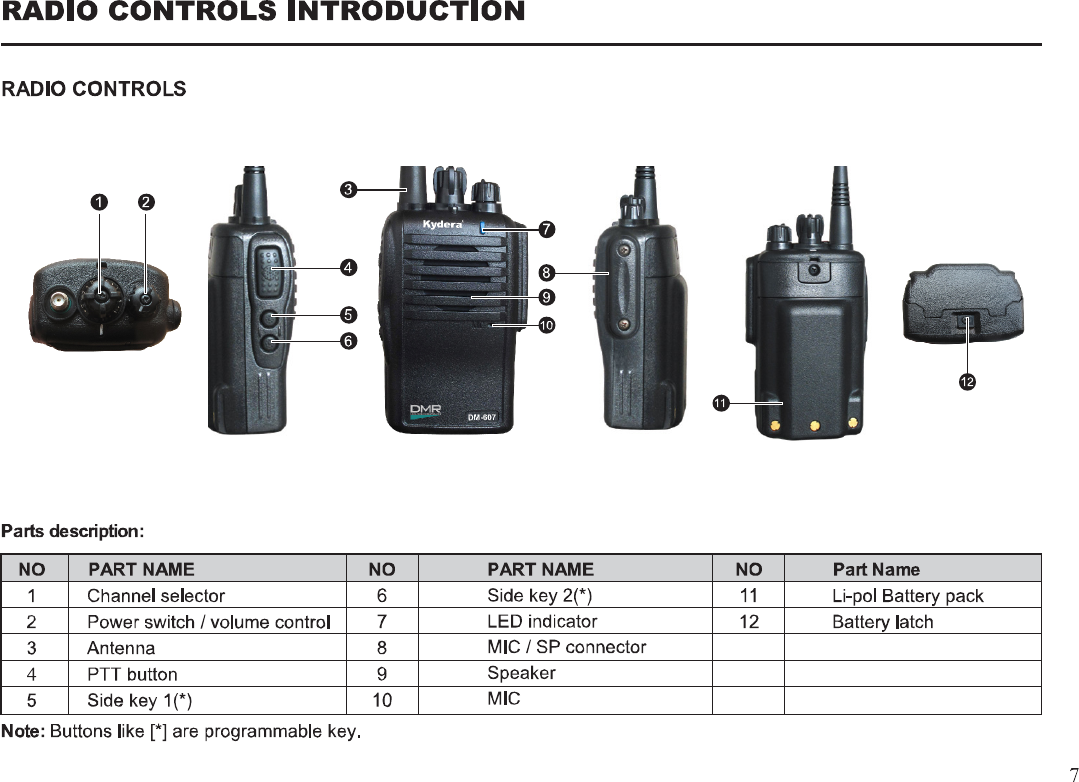 RADIO CONTROLS INTRODUCTION

RADIO CONTROLS

1 2 3 4 5 6 7 8 9 10 11 12

Kydera

DMR DM-607

Parts description:

| NO | PART NAME | NO | PART NAME | NO | Part Name |
|---|---|---|---|---|---|
| 1 | Channel selector | 6 | Side key 2(*) | 11 | Li-pol Battery pack |
| 2 | Power switch / volume control | 7 | LED indicator | 12 | Battery latch |
| 3 | Antenna | 8 | MIC / SP connector | | |
| 4 | PTT button | 9 | Speaker | | |
| 5 | Side key 1(*) | 10 | MIC | | |

Note: Buttons like [*] are programmable key.

7