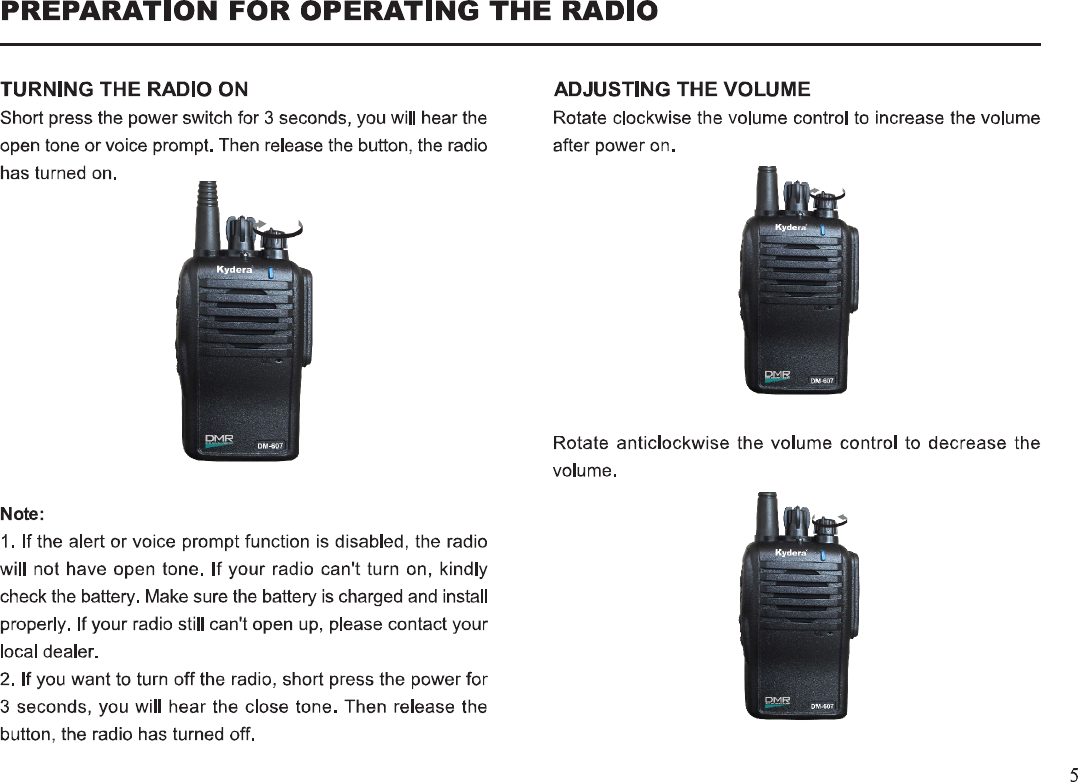 PREPARATION FOR OPERATING THE RADIO

TURNING THE RADIO ON
Short press the power switch for 3 seconds, you will hear the open tone or voice prompt. Then release the button, the radio has turned on.

Kydera
DMR
DM-607

Note:
1. If the alert or voice prompt function is disabled, the radio will not have open tone. If your radio can't turn on, kindly check the battery. Make sure the battery is charged and install properly. If your radio still can't open up, please contact your local dealer.
2. If you want to turn off the radio, short press the power for 3 seconds, you will hear the close tone. Then release the button, the radio has turned off.

ADJUSTING THE VOLUME
Rotate clockwise the volume control to increase the volume after power on.

Kydera
DMR
DM-607

Rotate anticlockwise the volume control to decrease the volume.

Kydera
DMR
DM-607

5