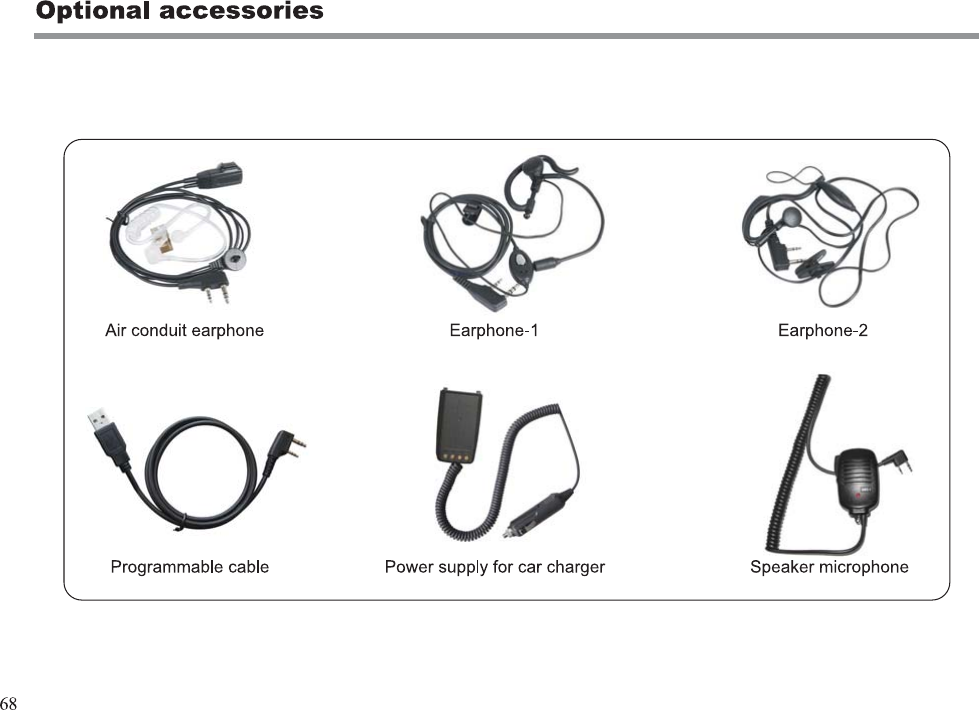 Optional accessories

Air conduit earphone

Earphone-1

Earphone-2

Programmable cable

Power supply for car charger

Speaker microphone

68