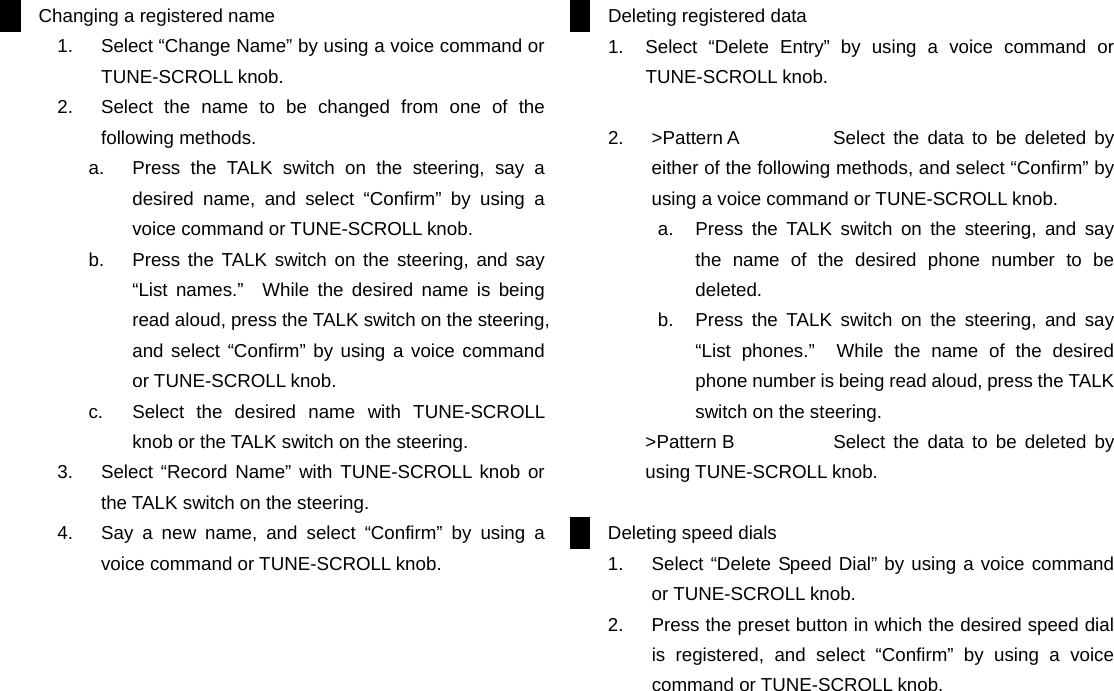 Changing a registered name

1. Select “Change Name” by using a voice command or TUNE-SCROLL knob.

2. Select the name to be changed from one of the following methods.

a. Press the TALK switch on the steering, say a desired name, and select “Confirm” by using a voice command or TUNE-SCROLL knob.

b. Press the TALK switch on the steering, and say “List names.” While the desired name is being read aloud, press the TALK switch on the steering, and select “Confirm” by using a voice command or TUNE-SCROLL knob.

c. Select the desired name with TUNE-SCROLL knob or the TALK switch on the steering.

3. Select “Record Name” with TUNE-SCROLL knob or the TALK switch on the steering.

4. Say a new name, and select “Confirm” by using a voice command or TUNE-SCROLL knob.

Deleting registered data

1. Select “Delete Entry” by using a voice command or TUNE-SCROLL knob.

2. >Pattern A Select the data to be deleted by either of the following methods, and select “Confirm” by using a voice command or TUNE-SCROLL knob.

a. Press the TALK switch on the steering, and say the name of the desired phone number to be deleted.

b. Press the TALK switch on the steering, and say “List phones.” While the name of the desired phone number is being read aloud, press the TALK switch on the steering.

>Pattern B Select the data to be deleted by using TUNE-SCROLL knob.

Deleting speed dials

1. Select “Delete Speed Dial” by using a voice command or TUNE-SCROLL knob.

2. Press the preset button in which the desired speed dial is registered, and select “Confirm” by using a voice command or TUNE-SCROLL knob.