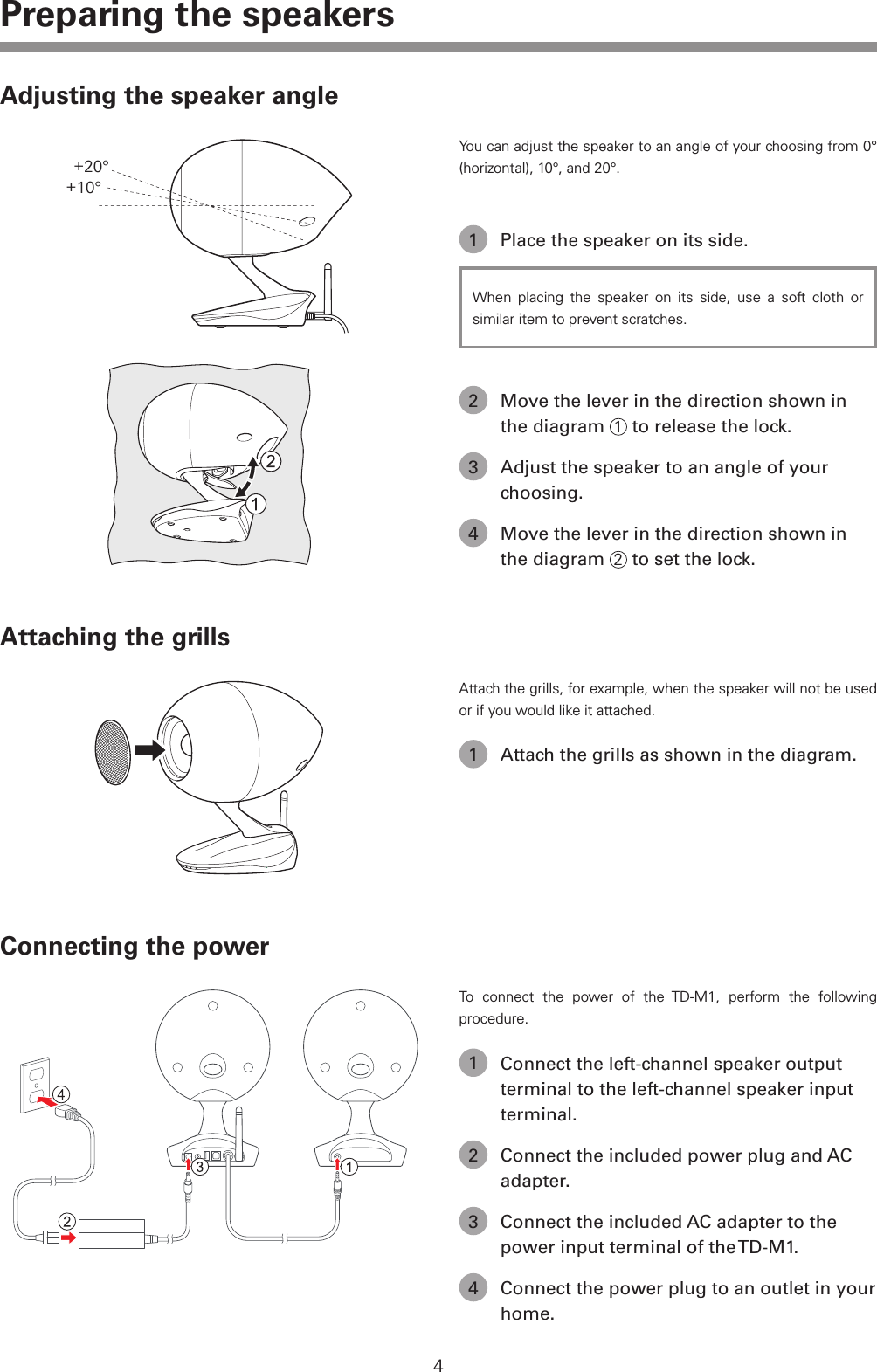 Preparing the speakers

Adjusting the speaker angle

+20°
+10°

2
1

You can adjust the speaker to an angle of your choosing from 0° (horizontal), 10°, and 20°.

1 Place the speaker on its side.

When placing the speaker on its side, use a soft cloth or similar item to prevent scratches.

2 Move the lever in the direction shown in the diagram ① to release the lock.

3 Adjust the speaker to an angle of your choosing.

4 Move the lever in the direction shown in the diagram ② to set the lock.

Attaching the grills

Attach the grills, for example, when the speaker will not be used or if you would like it attached.

1 Attach the grills as shown in the diagram.

Connecting the power

4
3
1
2

To connect the power of the TD-M1, perform the following procedure.

1 Connect the left-channel speaker output terminal to the left-channel speaker input terminal.

2 Connect the included power plug and AC adapter.

3 Connect the included AC adapter to the power input terminal of the TD-M1.

4 Connect the power plug to an outlet in your home.

4