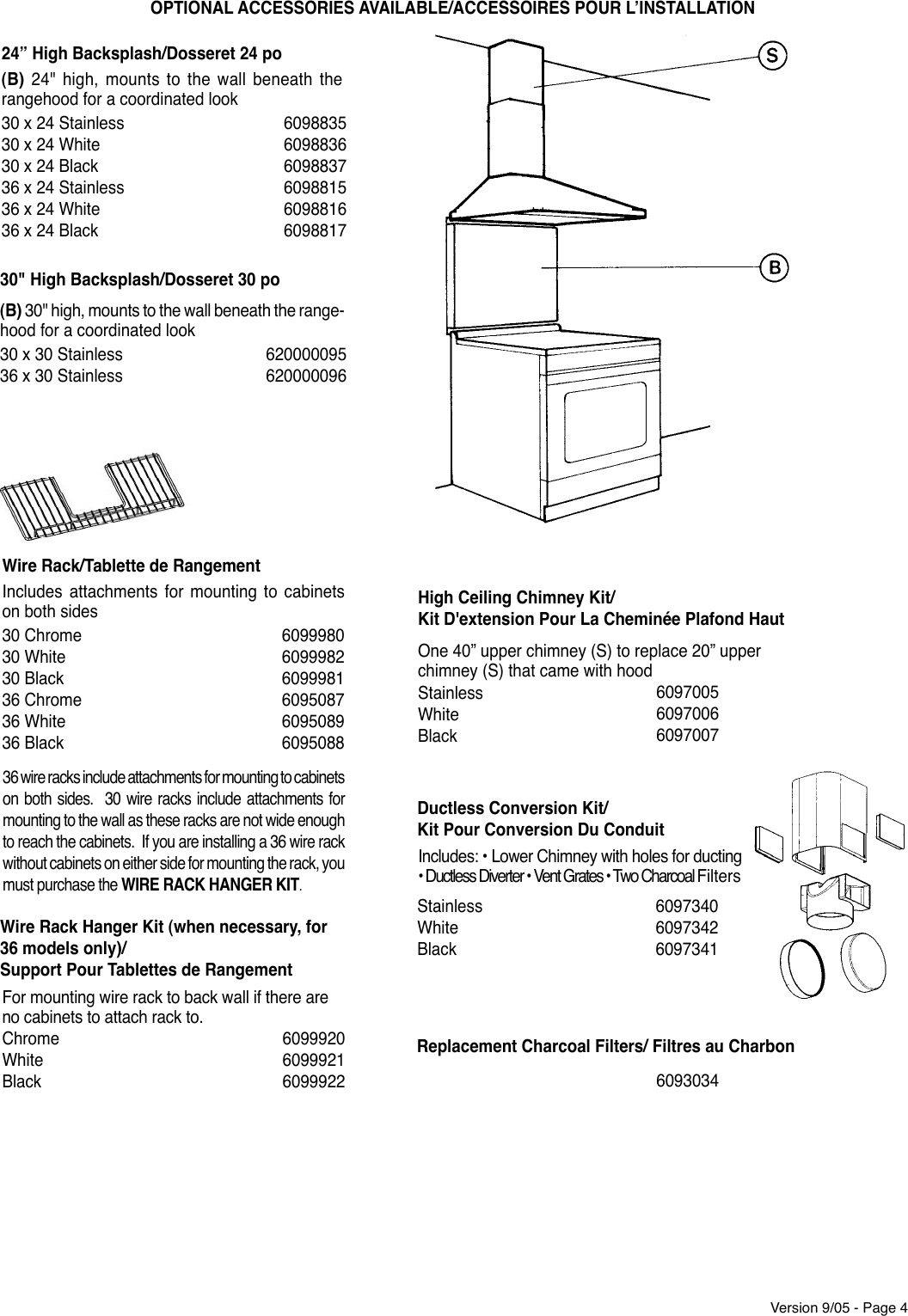 OPTIONAL ACCESSORIES AVAILABLE/ACCESSOIRES POUR L'INSTALLATION

24" High Backsplash/Dosseret 24 po

(B) 24" high, mounts to the wall beneath the rangehood for a coordinated look

| | |
|---|---|
| 30 x 24 Stainless | 6098835 |
| 30 x 24 White | 6098836 |
| 30 x 24 Black | 6098837 |
| 36 x 24 Stainless | 6098815 |
| 36 x 24 White | 6098816 |
| 36 x 24 Black | 6098817 |

30" High Backsplash/Dosseret 30 po

(B) 30" high, mounts to the wall beneath the rangehood for a coordinated look

| | |
|---|---|
| 30 x 30 Stainless | 620000095 |
| 36 x 30 Stainless | 620000096 |

Wire Rack/Tablette de Rangement

Includes attachments for mounting to cabinets on both sides

| | |
|---|---|
| 30 Chrome | 6099980 |
| 30 White | 6099982 |
| 30 Black | 6099981 |
| 36 Chrome | 6095087 |
| 36 White | 6095089 |
| 36 Black | 6095088 |

36 wire racks include attachments for mounting to cabinets on both sides. 30 wire racks include attachments for mounting to the wall as these racks are not wide enough to reach the cabinets. If you are installing a 36 wire rack without cabinets on either side for mounting the rack, you must purchase the WIRE RACK HANGER KIT.

Wire Rack Hanger Kit (when necessary, for 36 models only)/
Support Pour Tablettes de Rangement

For mounting wire rack to back wall if there are no cabinets to attach rack to.

| | |
|---|---|
| Chrome | 6099920 |
| White | 6099921 |
| Black | 6099922 |

S

B

High Ceiling Chimney Kit/
Kit D'extension Pour La Cheminée Plafond Haut

One 40" upper chimney (S) to replace 20" upper chimney (S) that came with hood

| | |
|---|---|
| Stainless | 6097005 |
| White | 6097006 |
| Black | 6097007 |

Ductless Conversion Kit/
Kit Pour Conversion Du Conduit

Includes: • Lower Chimney with holes for ducting • Ductless Diverter • Vent Grates • Two Charcoal Filters

| | |
|---|---|
| Stainless | 6097340 |
| White | 6097342 |
| Black | 6097341 |

Replacement Charcoal Filters/ Filtres au Charbon

6093034

Version 9/05 - Page 4