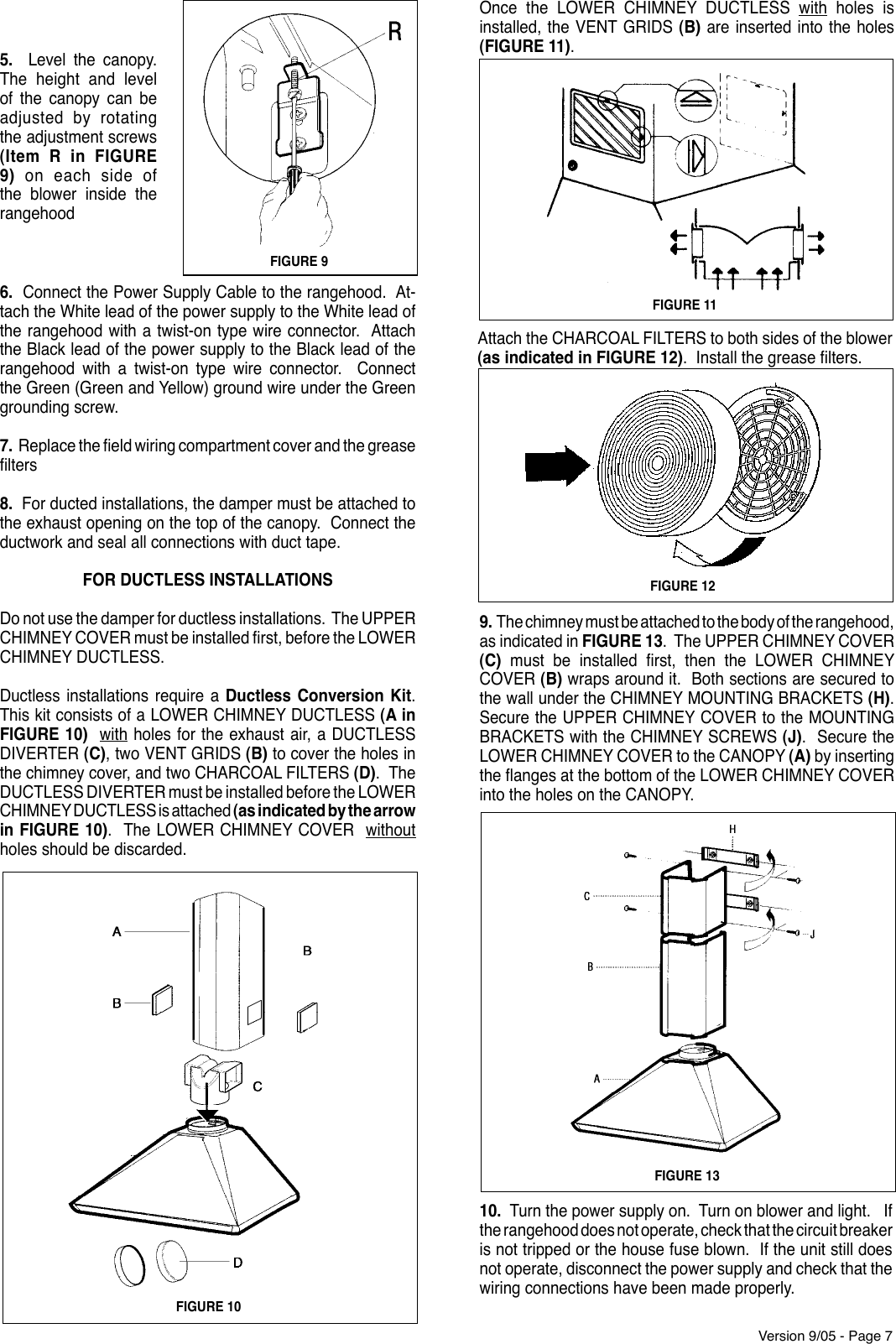 5. Level the canopy. The height and level of the canopy can be adjusted by rotating the adjustment screws (Item R in FIGURE 9) on each side of the blower inside the rangehood

R

FIGURE 9

6. Connect the Power Supply Cable to the rangehood. Attach the White lead of the power supply to the White lead of the rangehood with a twist-on type wire connector. Attach the Black lead of the power supply to the Black lead of the rangehood with a twist-on type wire connector. Connect the Green (Green and Yellow) ground wire under the Green grounding screw.

7. Replace the field wiring compartment cover and the grease filters

8. For ducted installations, the damper must be attached to the exhaust opening on the top of the canopy. Connect the ductwork and seal all connections with duct tape.

FOR DUCTLESS INSTALLATIONS

Do not use the damper for ductless installations. The UPPER CHIMNEY COVER must be installed first, before the LOWER CHIMNEY DUCTLESS.

Ductless installations require a Ductless Conversion Kit. This kit consists of a LOWER CHIMNEY DUCTLESS (A in FIGURE 10) with holes for the exhaust air, a DUCTLESS DIVERTER (C), two VENT GRIDS (B) to cover the holes in the chimney cover, and two CHARCOAL FILTERS (D). The DUCTLESS DIVERTER must be installed before the LOWER CHIMNEY DUCTLESS is attached (as indicated by the arrow in FIGURE 10). The LOWER CHIMNEY COVER without holes should be discarded.

A
B
B
C
D

FIGURE 10

Once the LOWER CHIMNEY DUCTLESS with holes is installed, the VENT GRIDS (B) are inserted into the holes (FIGURE 11).

FIGURE 11

Attach the CHARCOAL FILTERS to both sides of the blower (as indicated in FIGURE 12). Install the grease filters.

FIGURE 12

9. The chimney must be attached to the body of the rangehood, as indicated in FIGURE 13. The UPPER CHIMNEY COVER (C) must be installed first, then the LOWER CHIMNEY COVER (B) wraps around it. Both sections are secured to the wall under the CHIMNEY MOUNTING BRACKETS (H). Secure the UPPER CHIMNEY COVER to the MOUNTING BRACKETS with the CHIMNEY SCREWS (J). Secure the LOWER CHIMNEY COVER to the CANOPY (A) by inserting the flanges at the bottom of the LOWER CHIMNEY COVER into the holes on the CANOPY.

H
C
J
B
A

FIGURE 13

10. Turn the power supply on. Turn on blower and light. If the rangehood does not operate, check that the circuit breaker is not tripped or the house fuse blown. If the unit still does not operate, disconnect the power supply and check that the wiring connections have been made properly.

Version 9/05 - Page 7