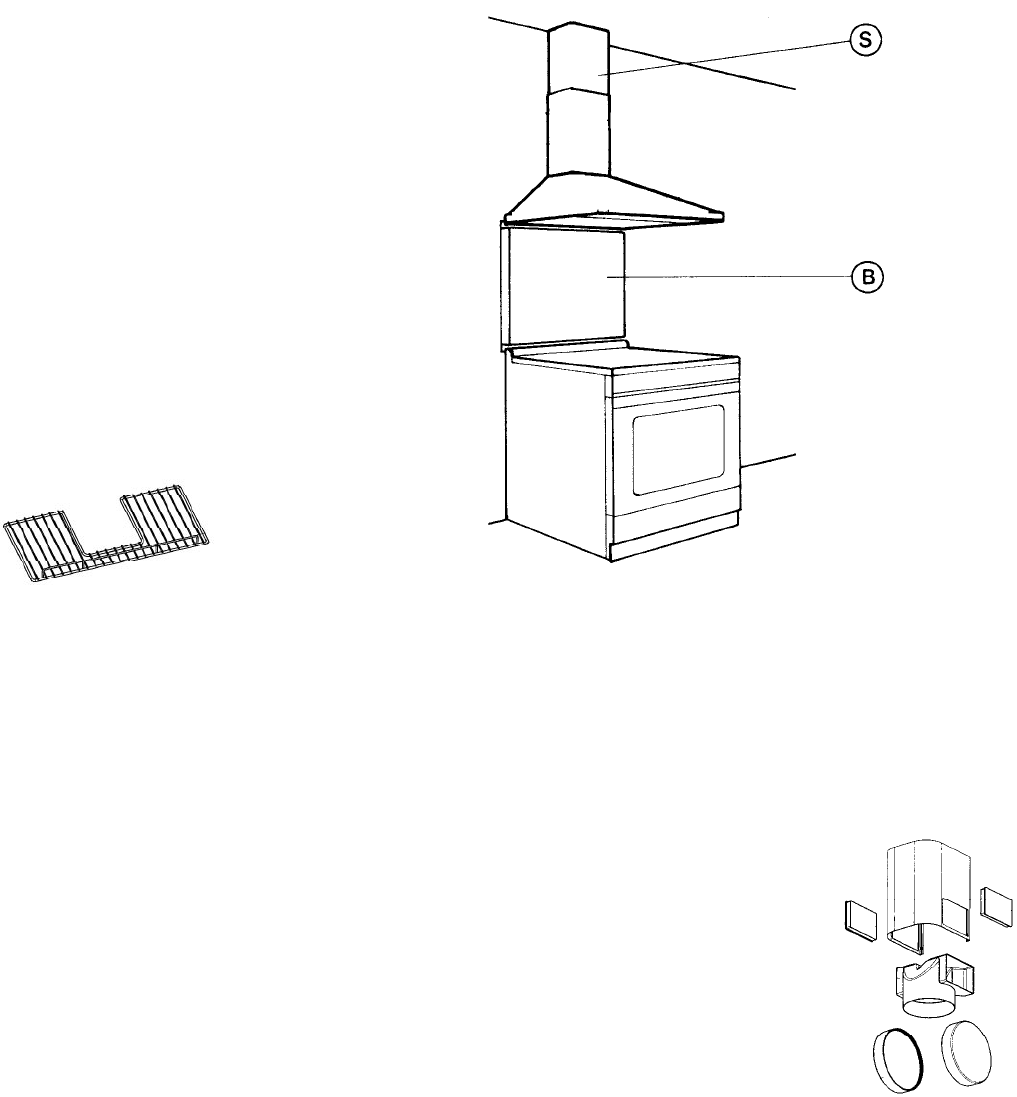 S

B