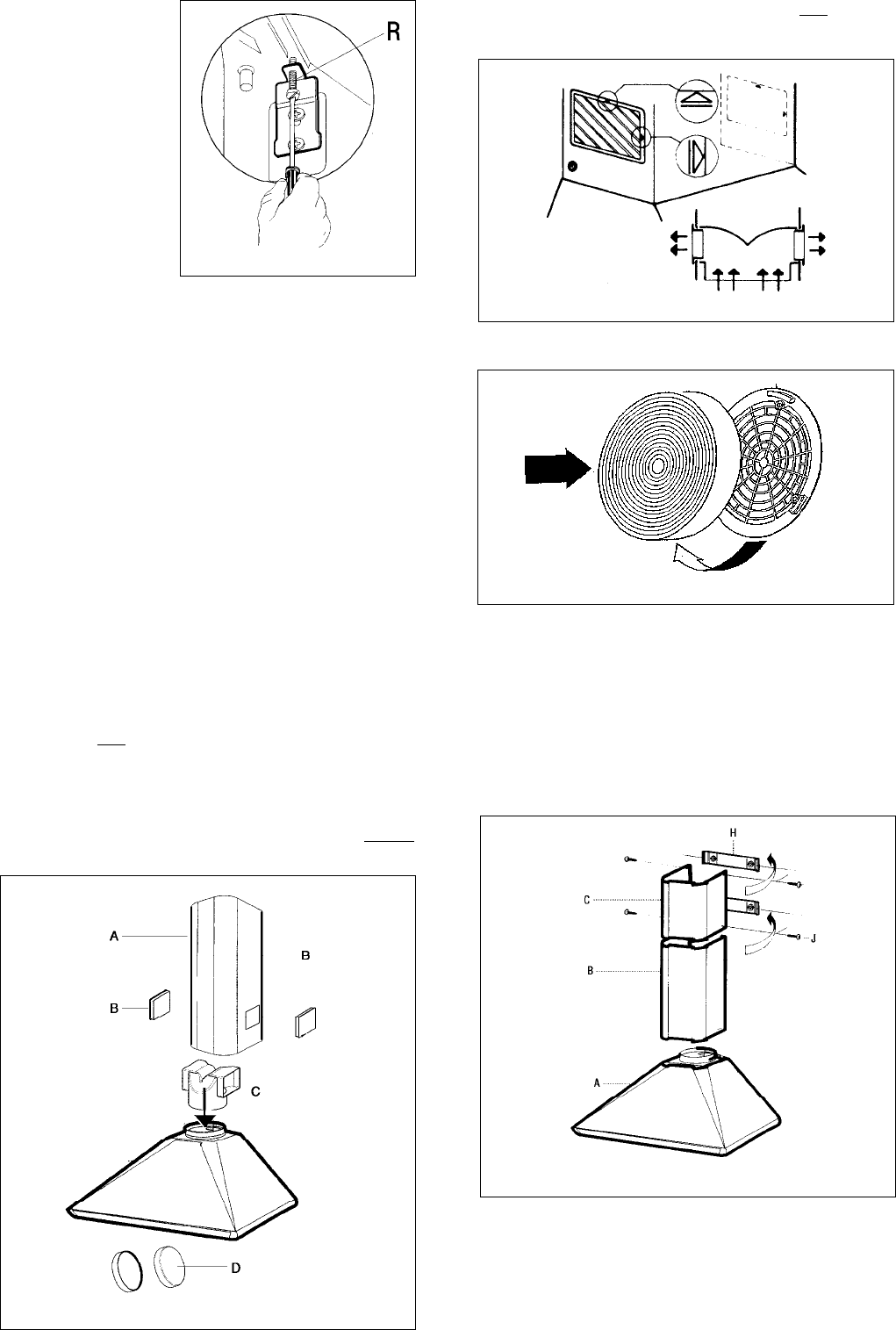 R

A

B

B

C

D

H

C

J

B

A