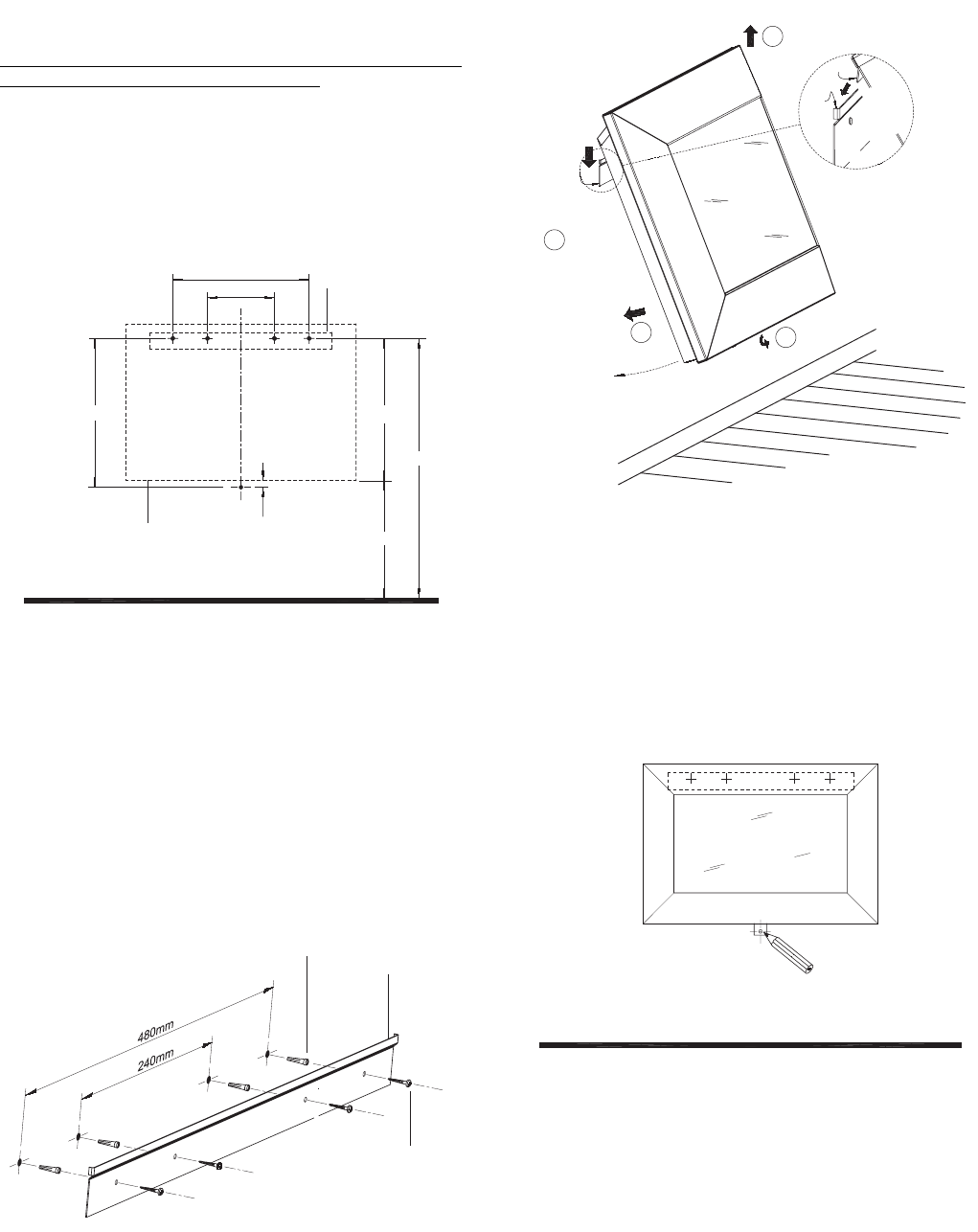 480mm

240mm