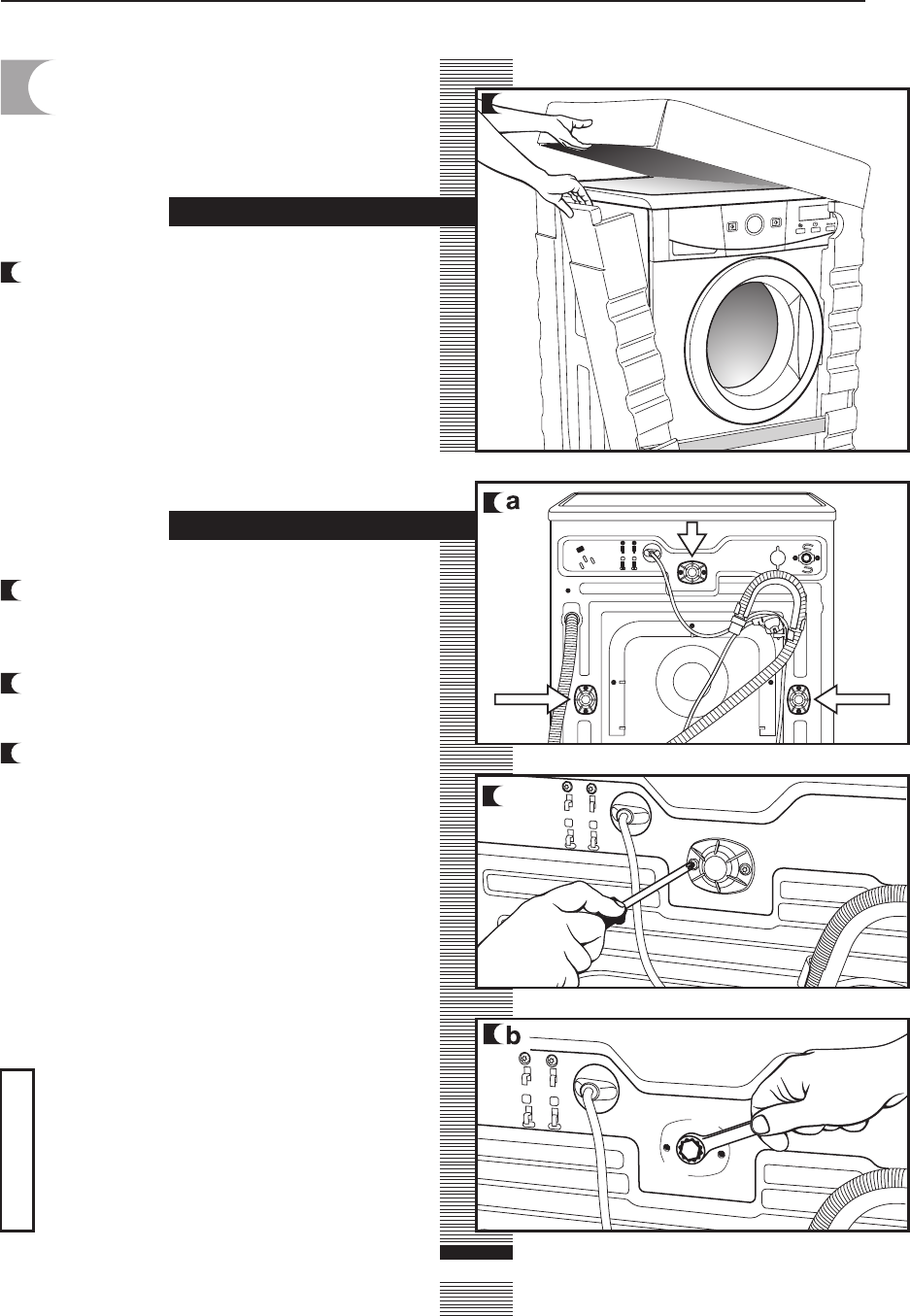 a

b