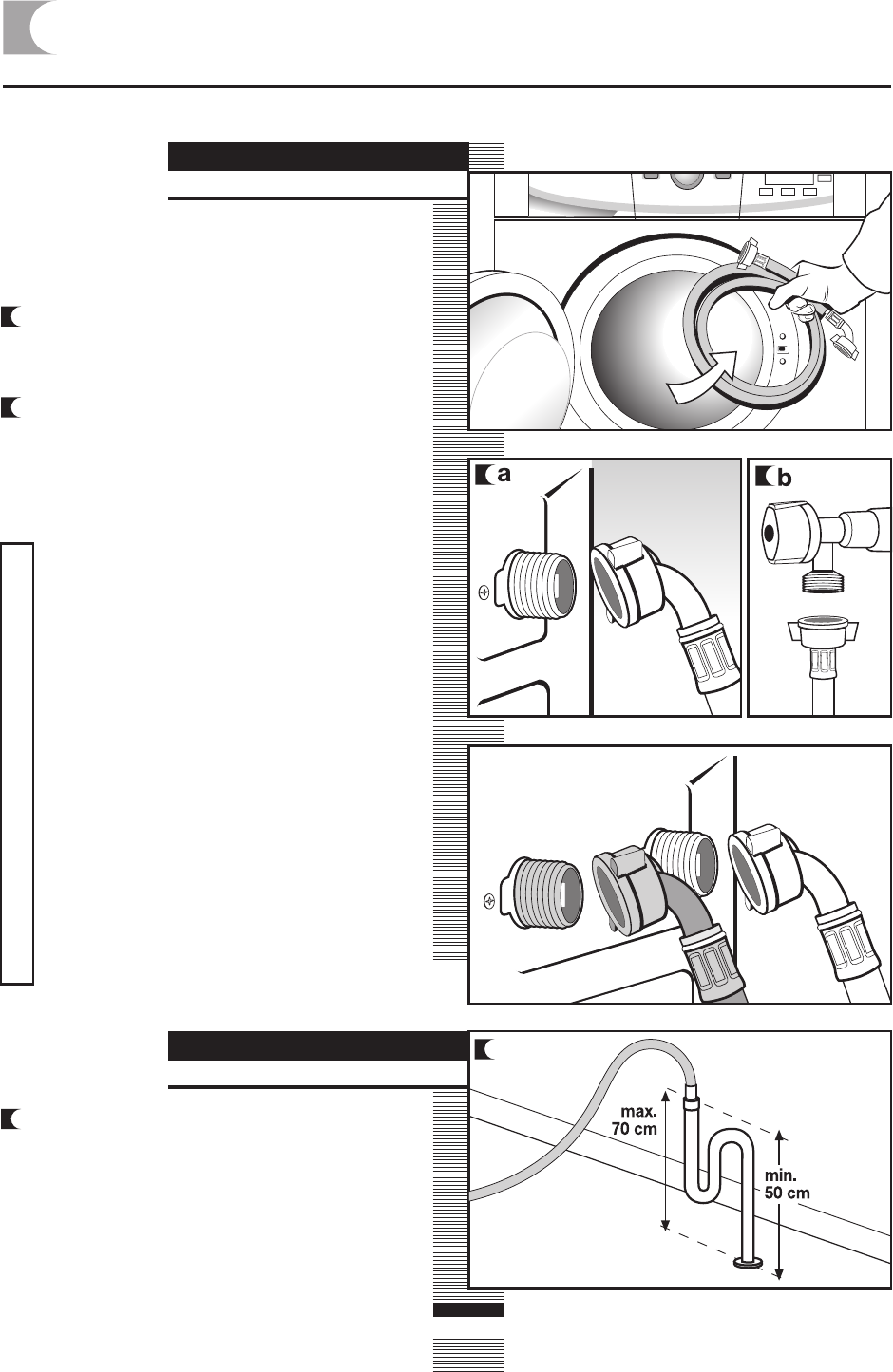 a

b

max.
70 cm

min.
50 cm