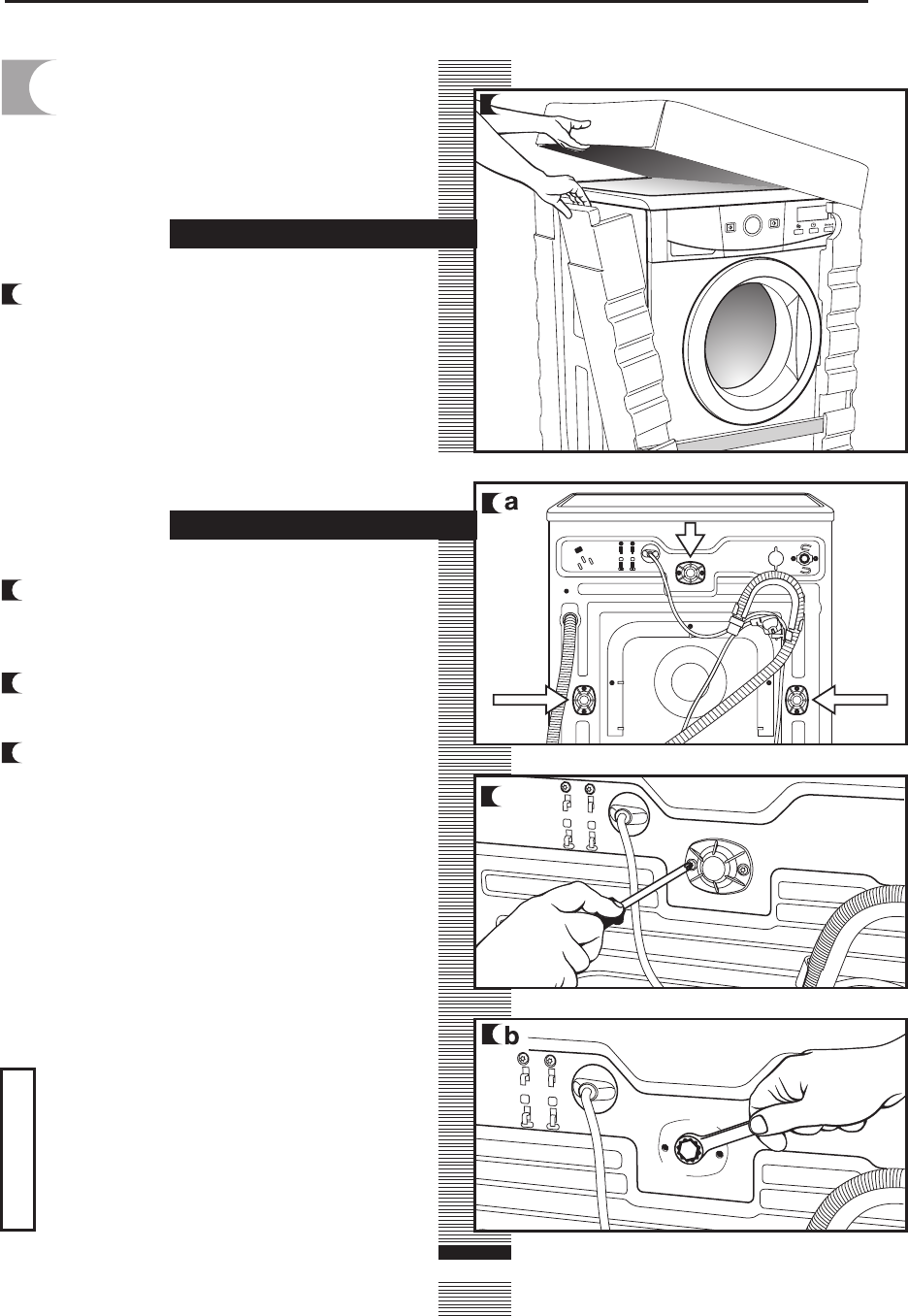 a

b