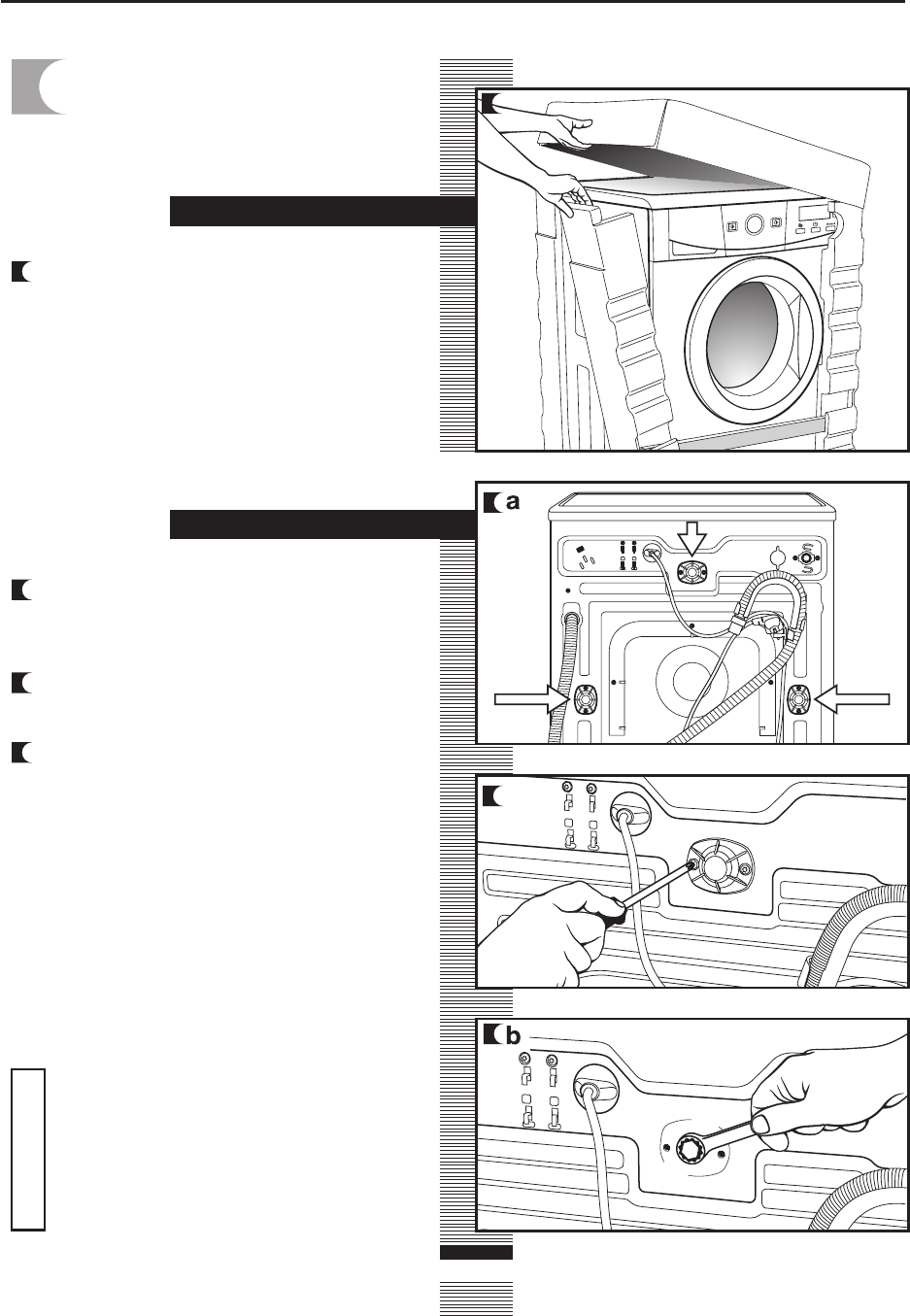 a

b