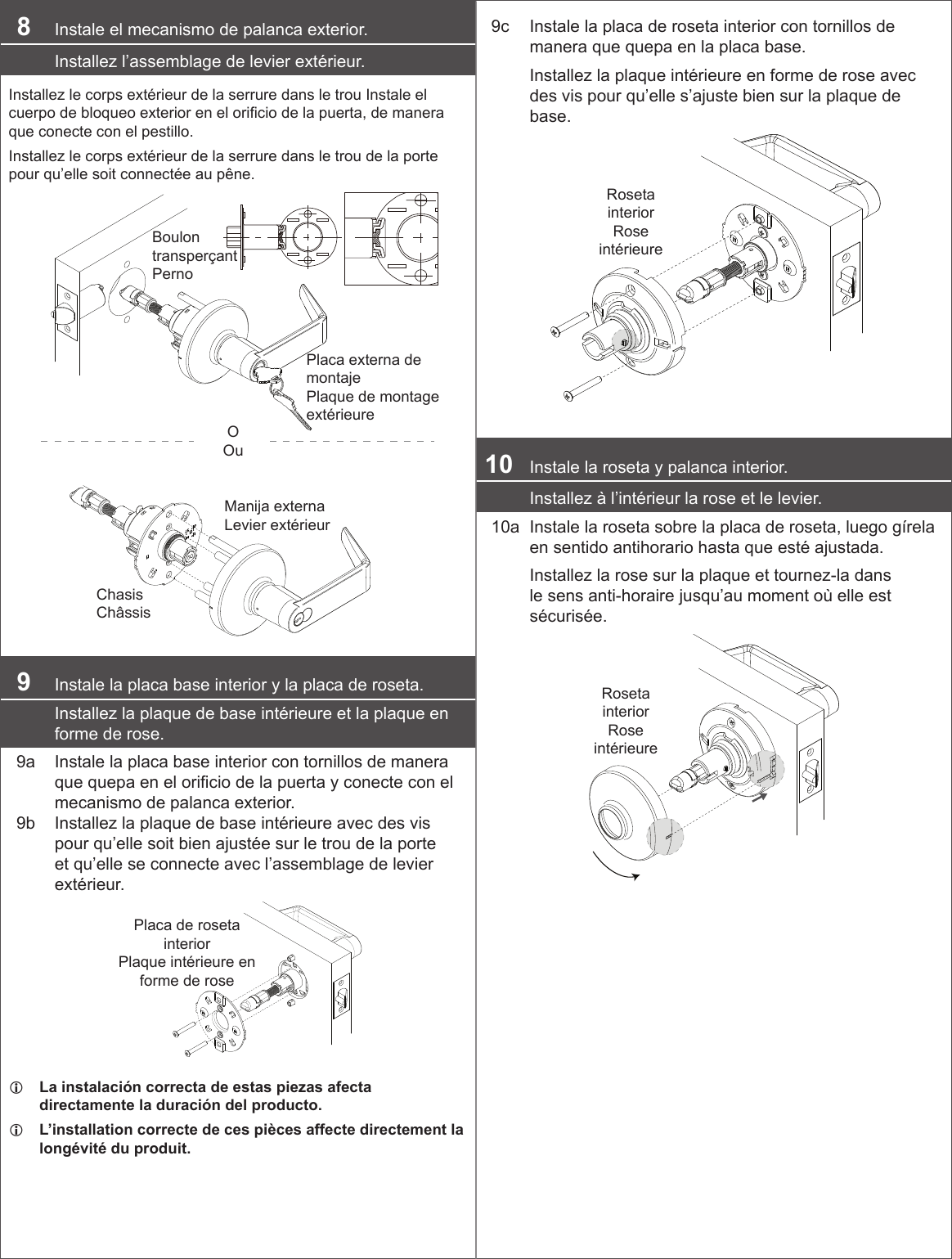 8 Instale el mecanismo de palanca exterior.

Installez l’assemblage de levier extérieur.

Installez le corps extérieur de la serrure dans le trou Instale el cuerpo de bloqueo exterior en el orificio de la puerta, de manera que conecte con el pestillo.

Installez le corps extérieur de la serrure dans le trou de la porte pour qu’elle soit connectée au pêne.

Boulon transperçant Perno

Placa externa de montaje Plaque de montage extérieure

O Ou

Manija externa Levier extérieur

Chasis Châssis

9 Instale la placa base interior y la placa de roseta.

Installez la plaque de base intérieure et la plaque en forme de rose.

9a Instale la placa base interior con tornillos de manera que quepa en el orificio de la puerta y conecte con el mecanismo de palanca exterior.

9b Installez la plaque de base intérieure avec des vis pour qu’elle soit bien ajustée sur le trou de la porte et qu’elle se connecte avec l’assemblage de levier extérieur.

Placa de roseta interior Plaque intérieure en forme de rose

La instalación correcta de estas piezas afecta directamente la duración del producto.

L’installation correcte de ces pièces affecte directement la longévité du produit.

9c Instale la placa de roseta interior con tornillos de manera que quepa en la placa base.

Installez la plaque intérieure en forme de rose avec des vis pour qu’elle s’ajuste bien sur la plaque de base.

Roseta interior Rose intérieure

10 Instale la roseta y palanca interior.

Installez à l’intérieur la rose et le levier.

10a Instale la roseta sobre la placa de roseta, luego gírela en sentido antihorario hasta que esté ajustada.

Installez la rose sur la plaque et tournez-la dans le sens anti-horaire jusqu’au moment où elle est sécurisée.

Roseta interior Rose intérieure