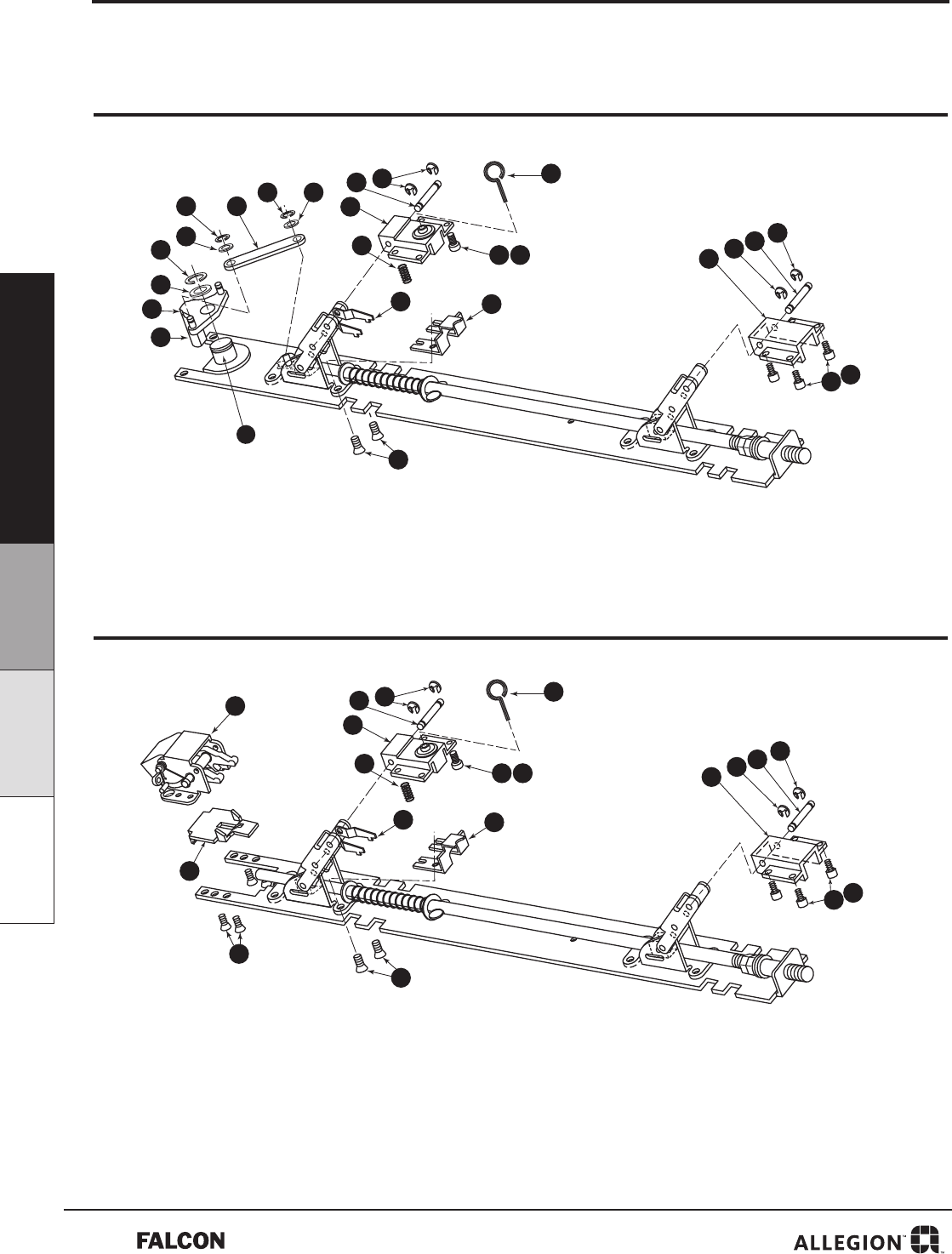 FALCON

ALLEGION™