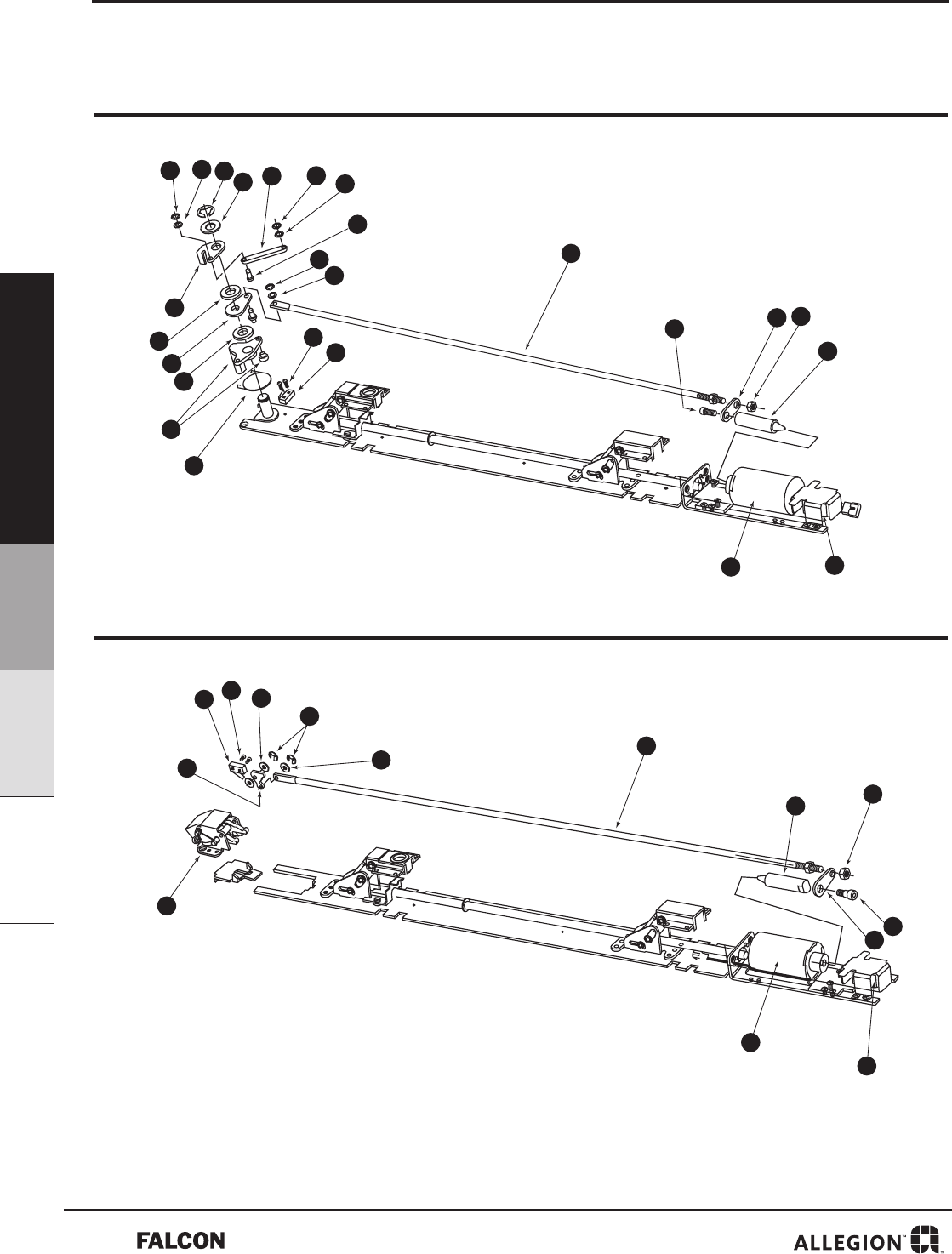 FALCON

ALLEGION™