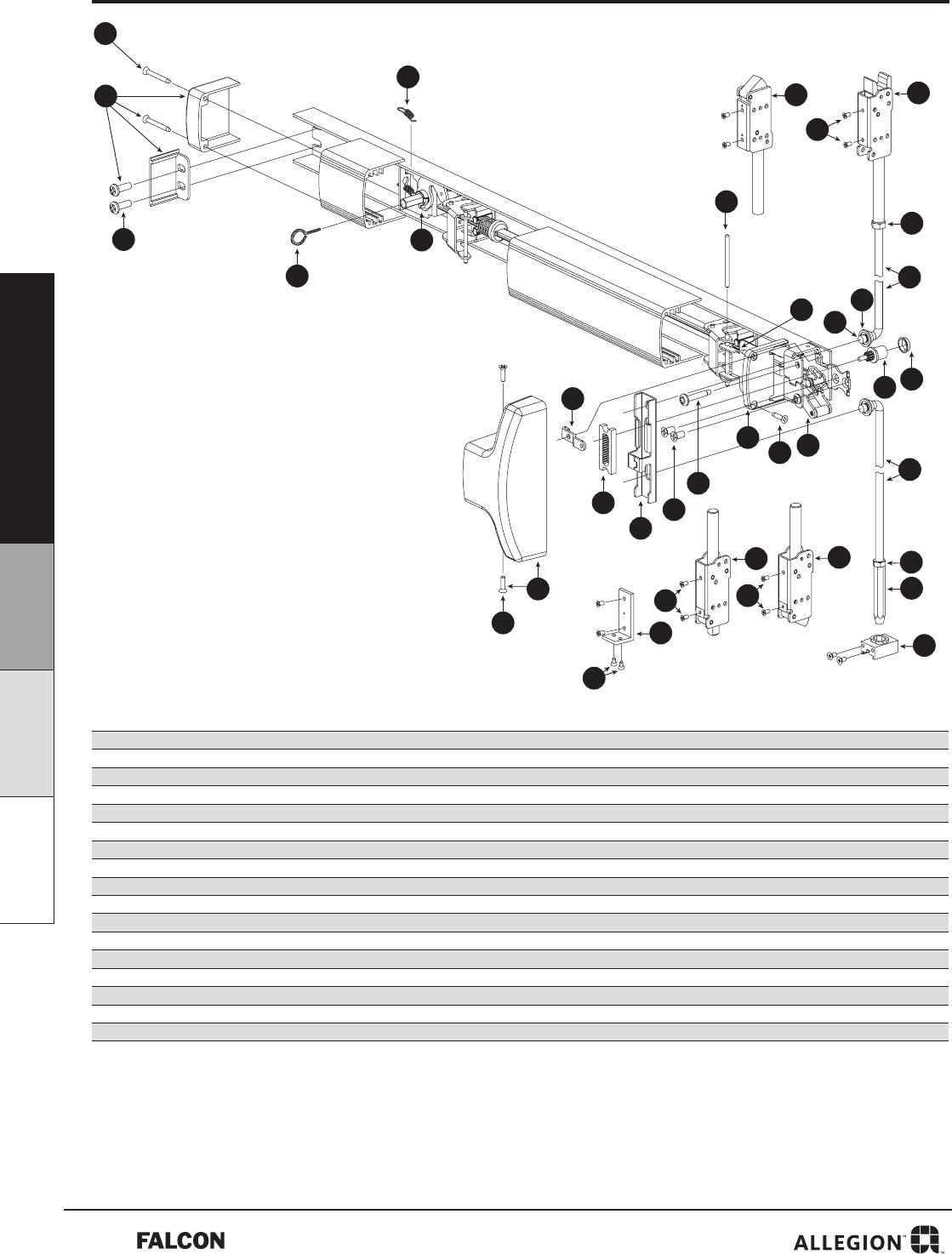 FALCON

ALLEGION™