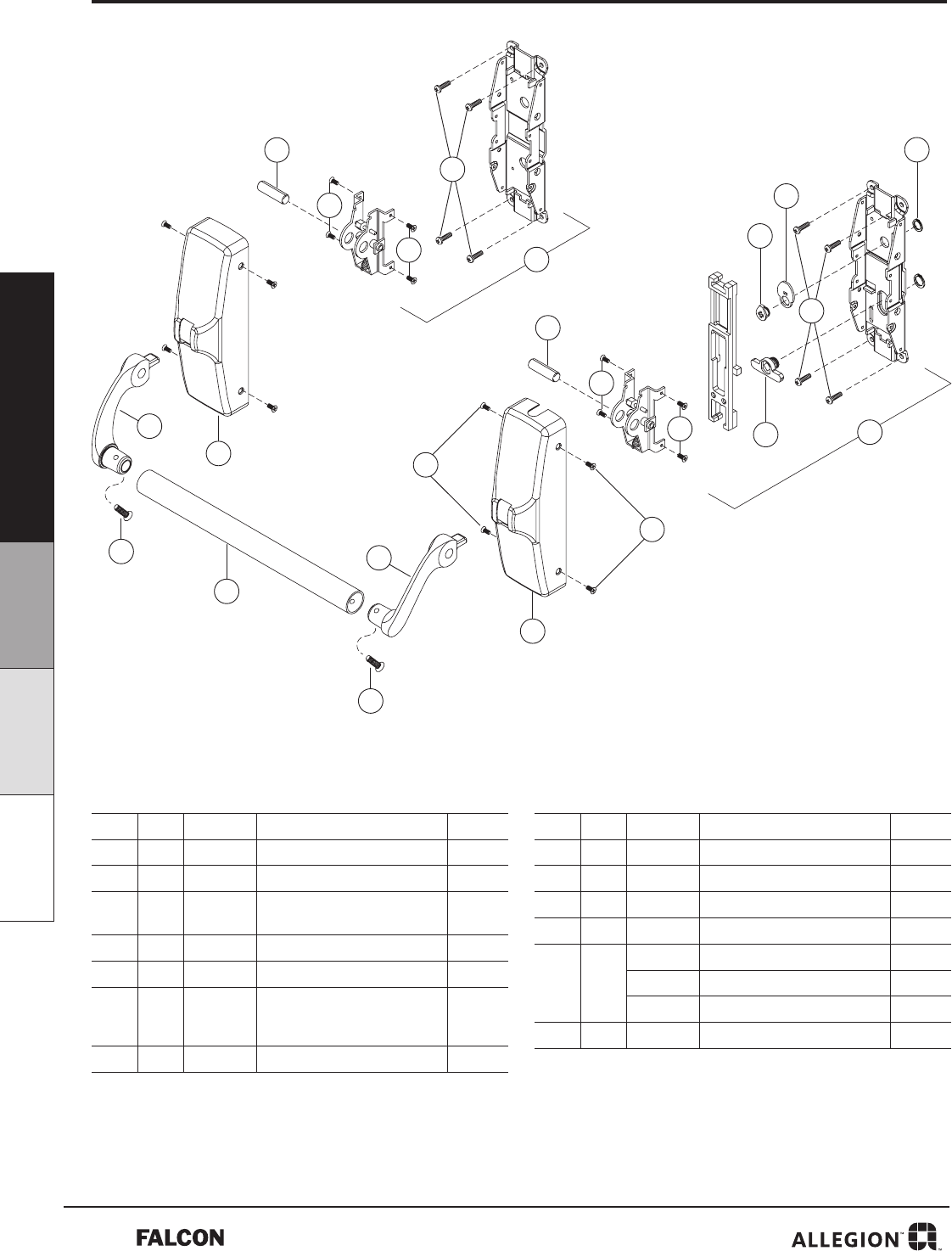 FALCON

ALLEGION™