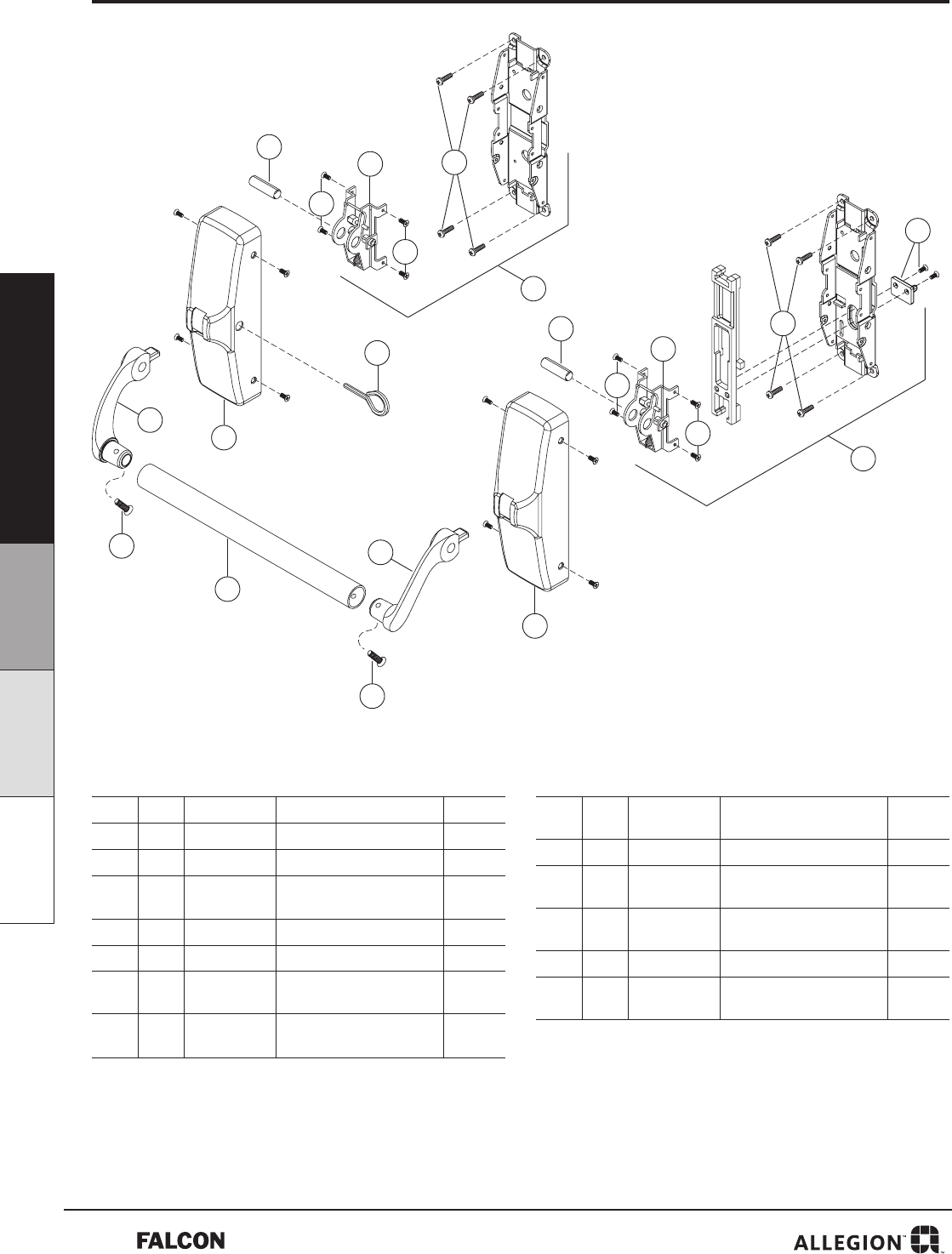 FALCON

ALLEGION™