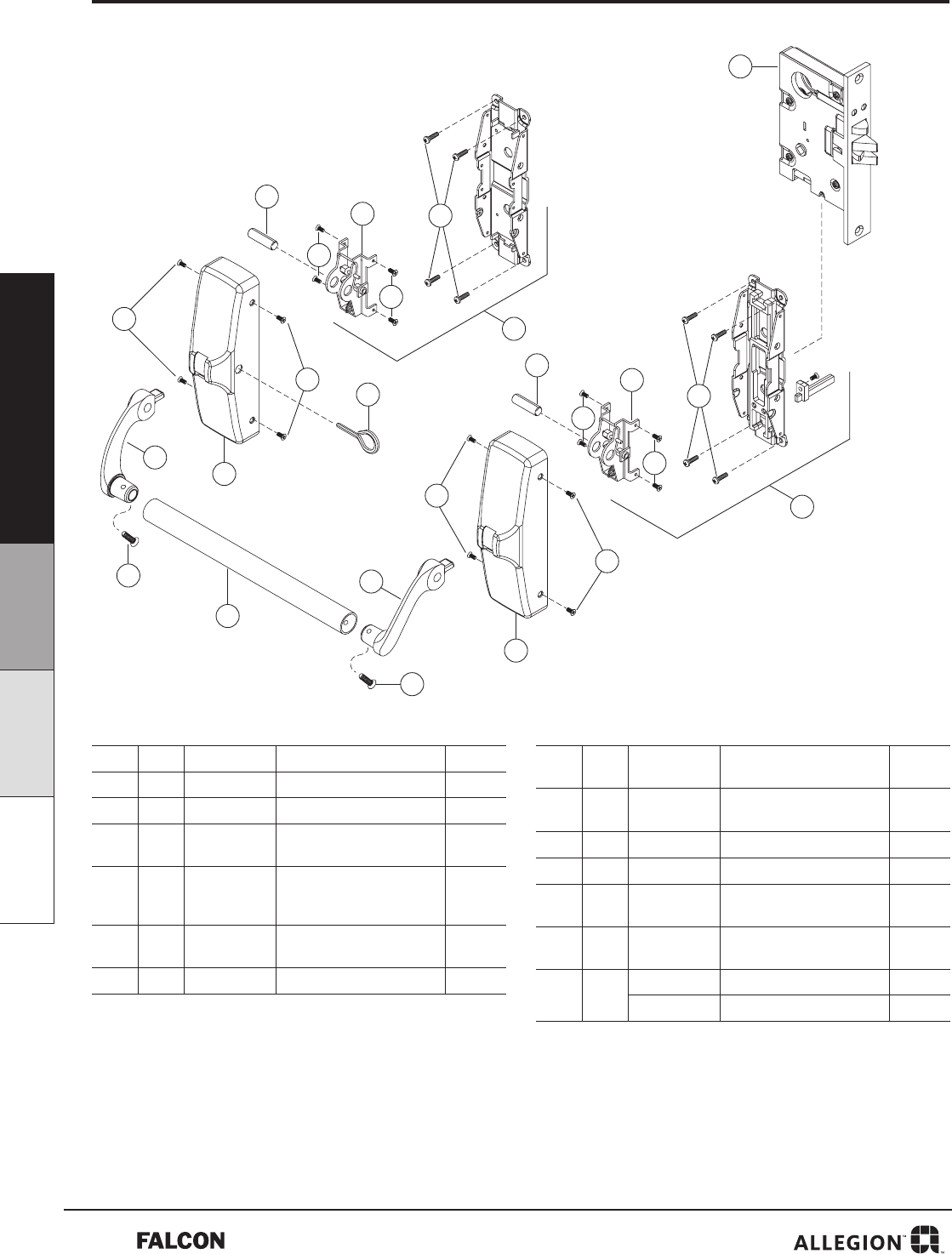 FALCON

ALLEGION™