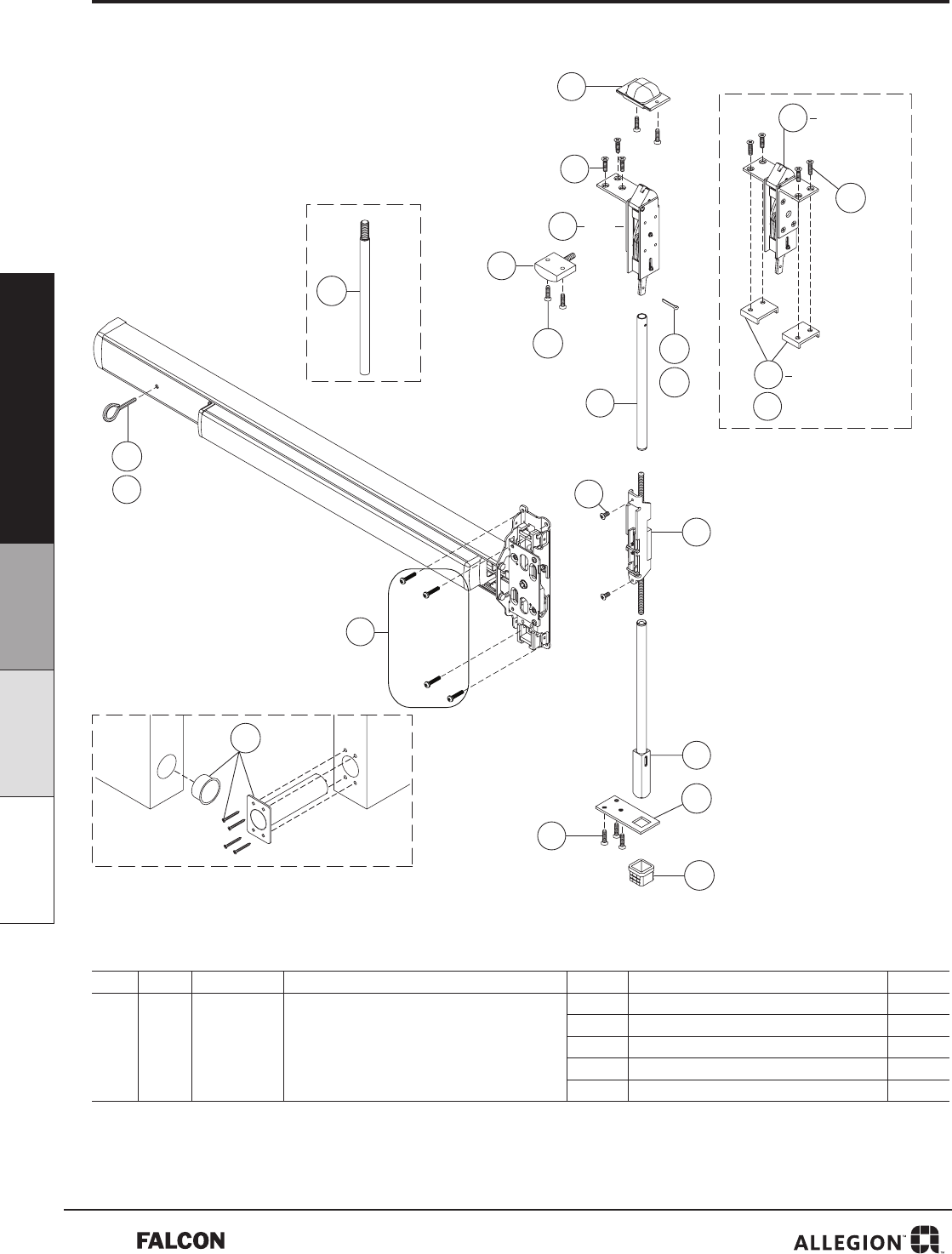 FALCON

ALLEGION™