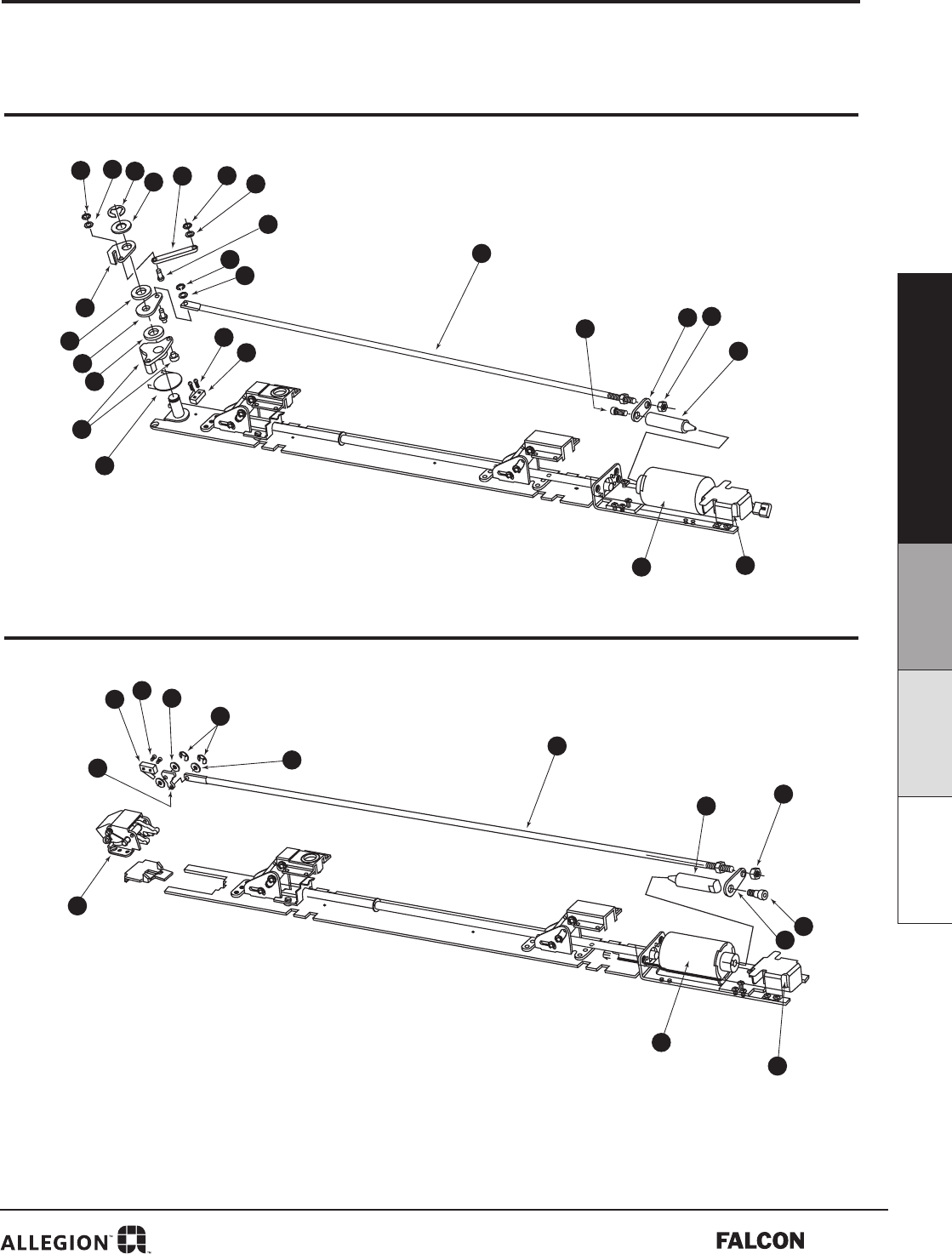 ALLEGION™

FALCON