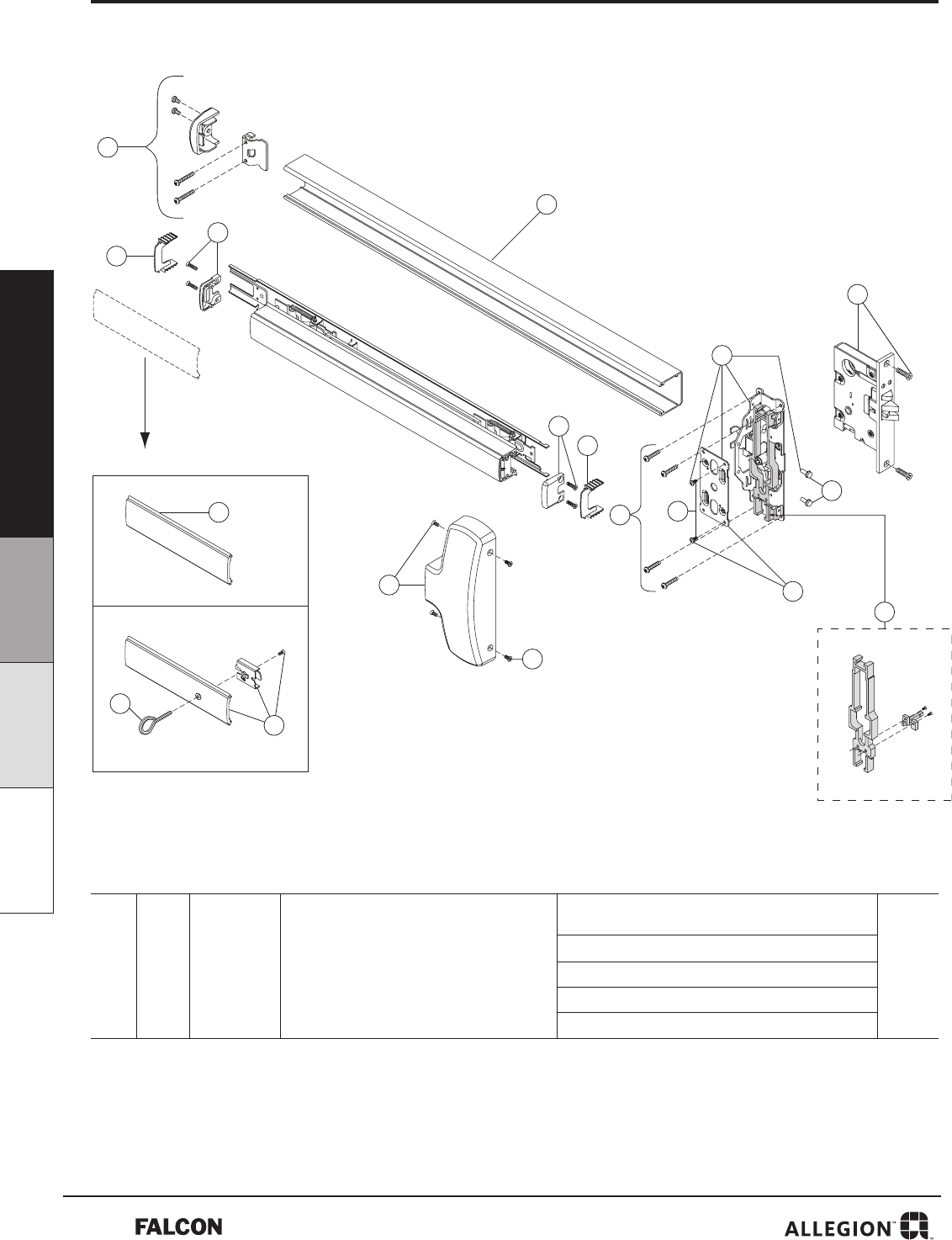 FALCON

ALLEGION™