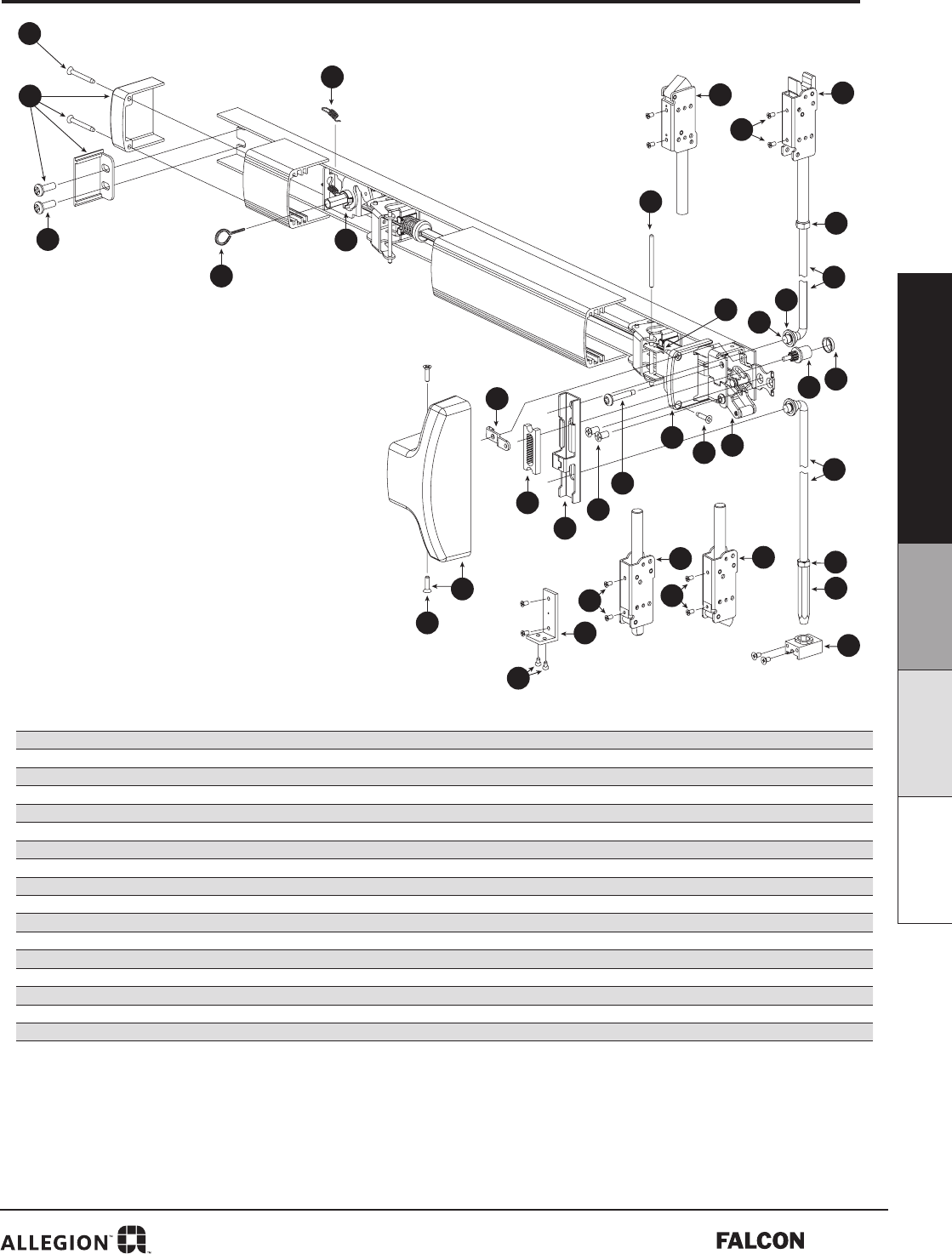 ALLEGION™

FALCON