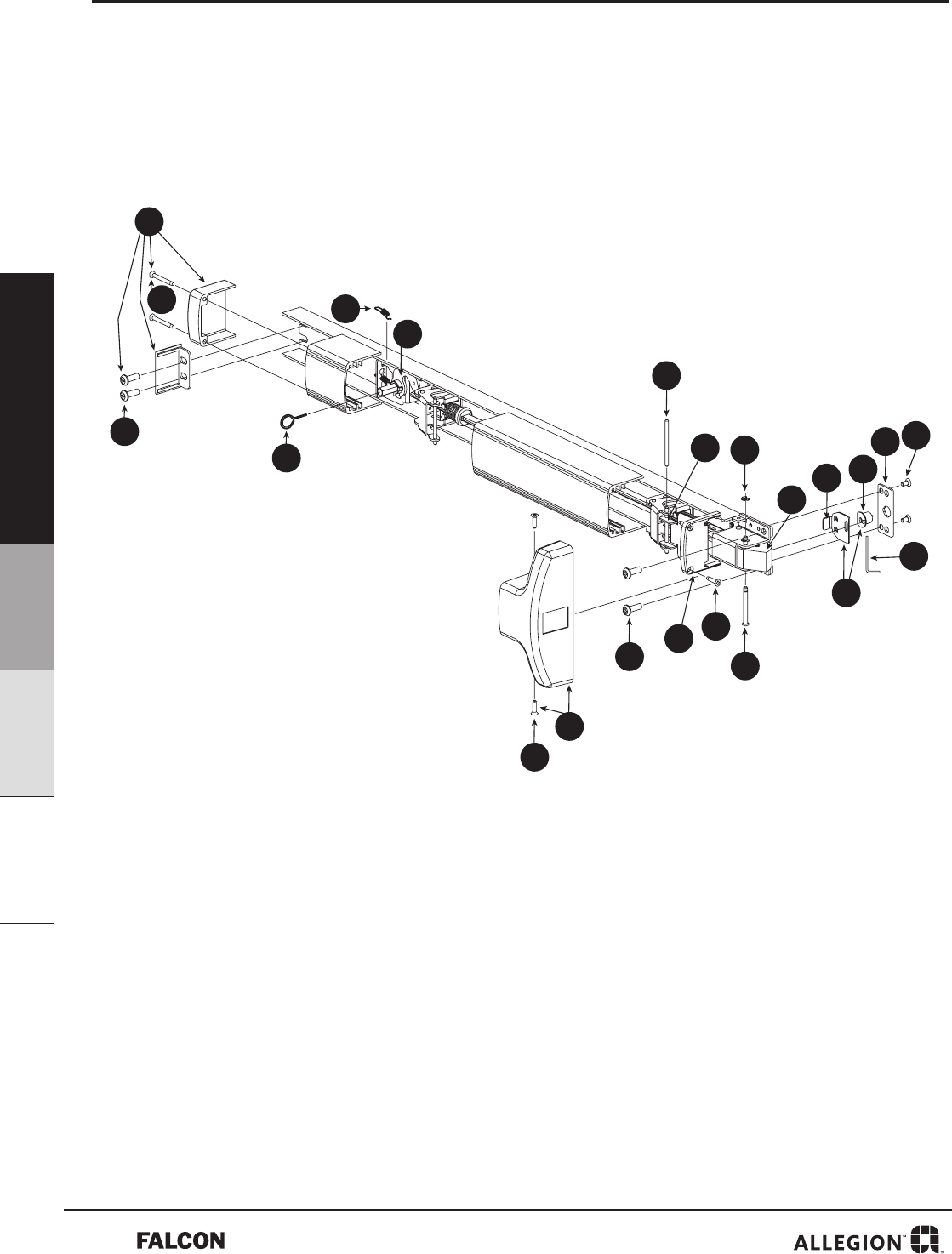 FALCON

ALLEGION™