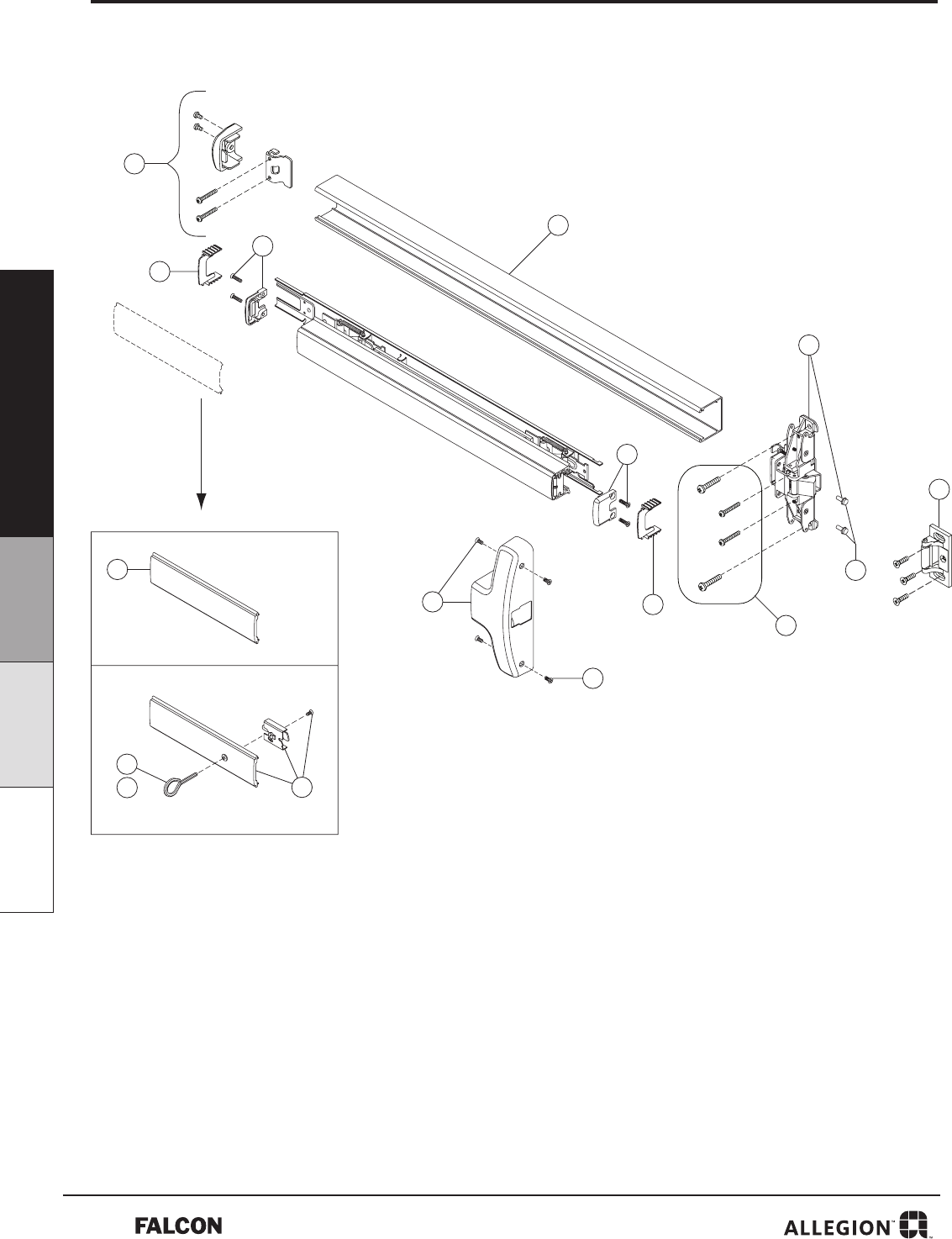 FALCON

ALLEGION™