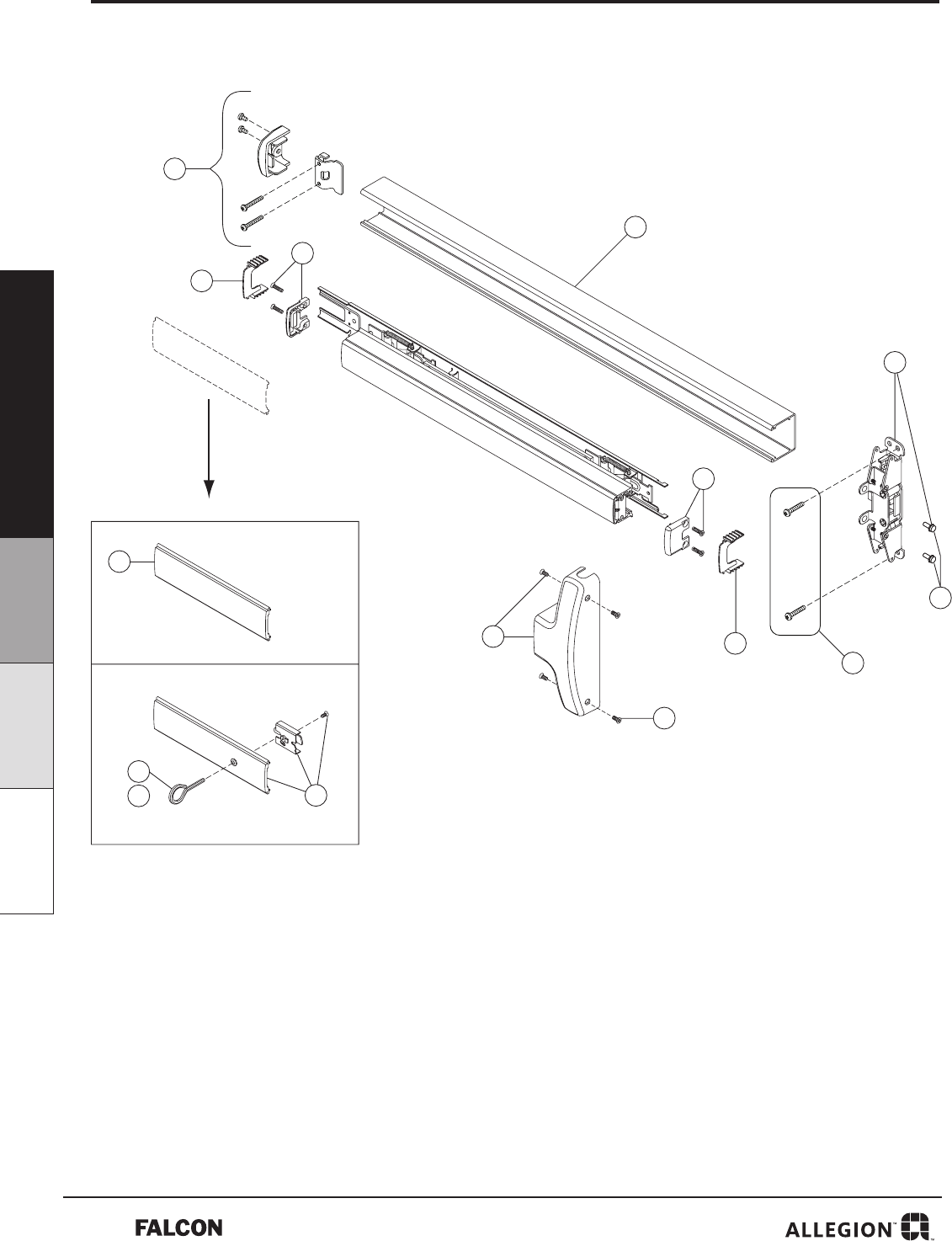 FALCON

ALLEGION™