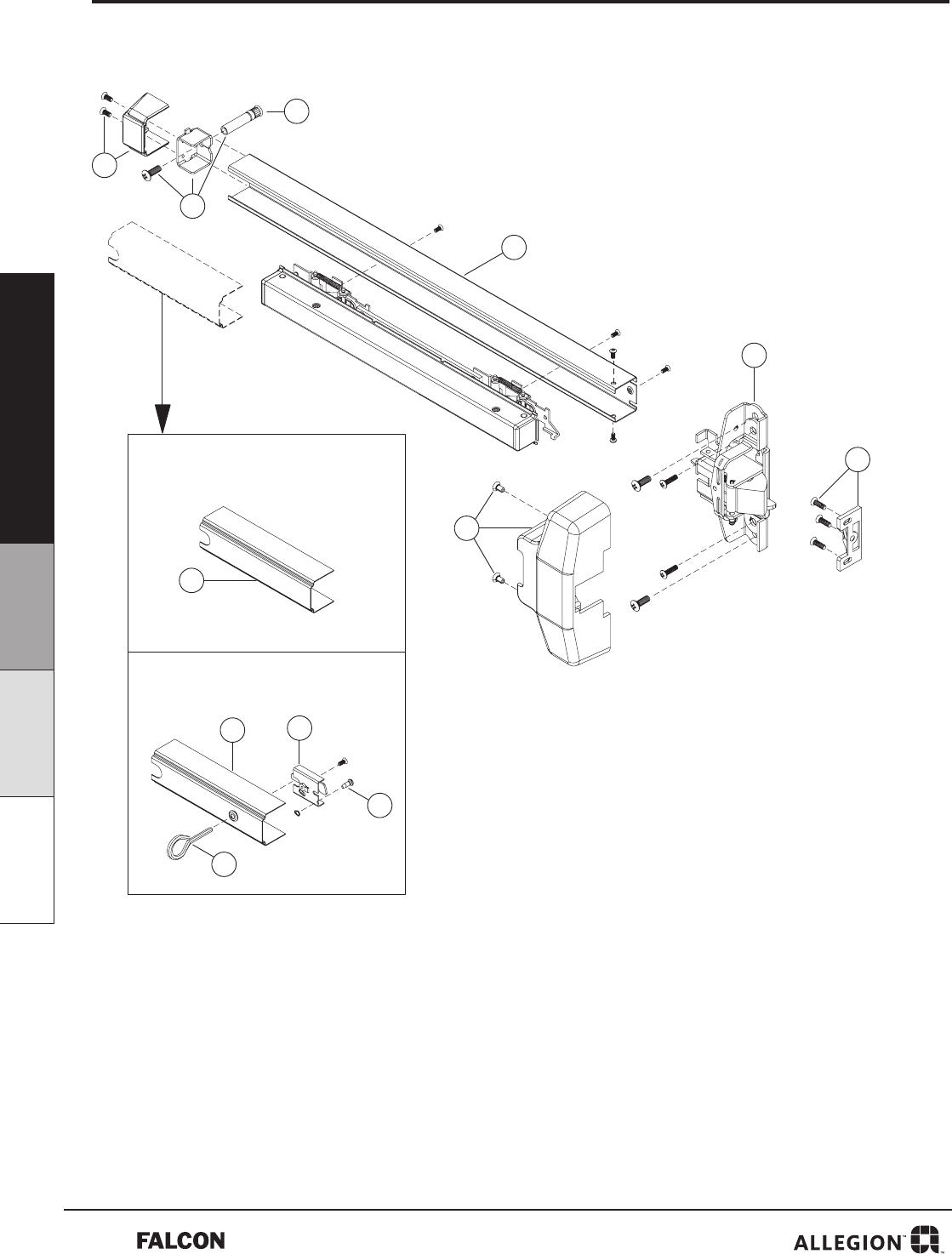 FALCON

ALLEGION™