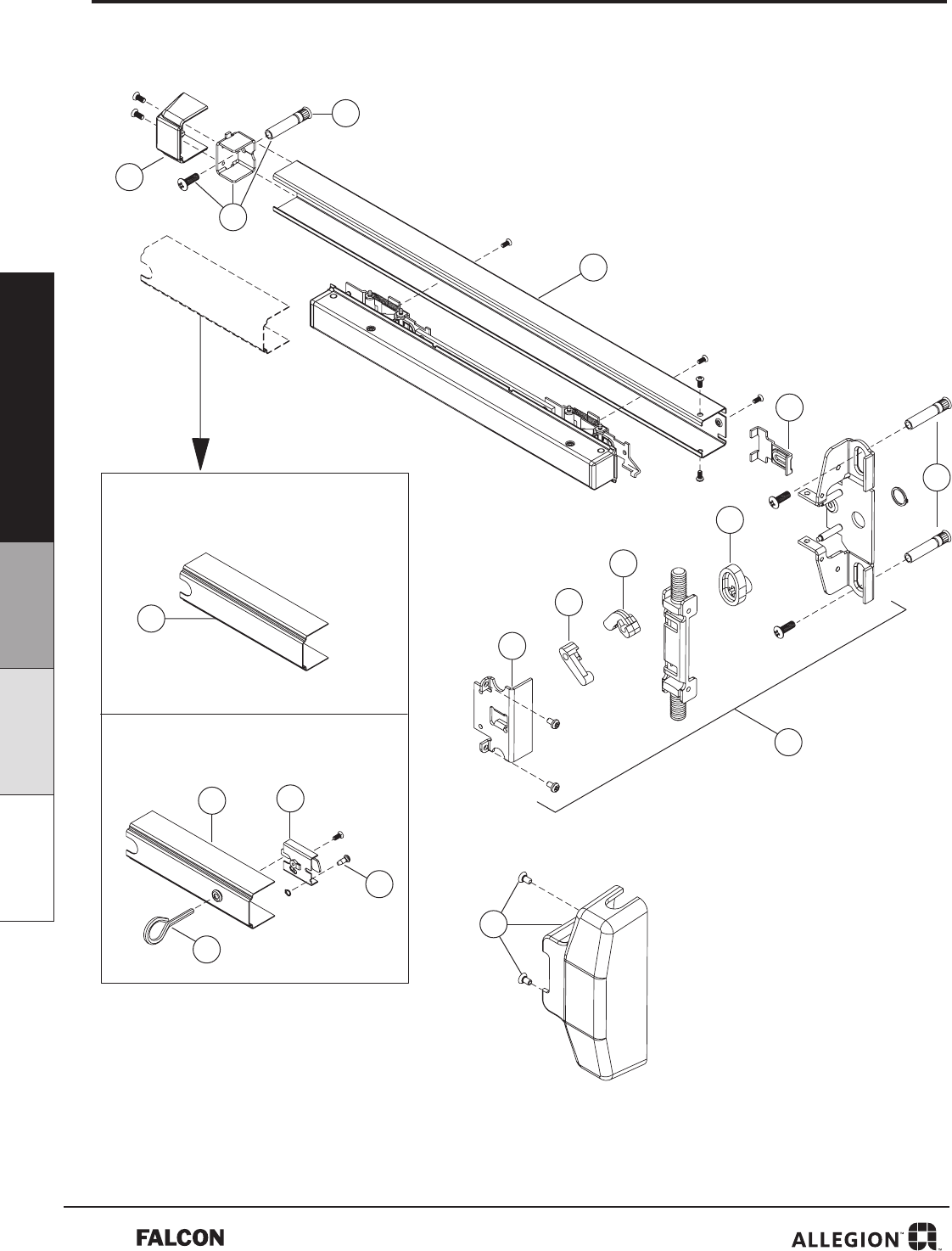 FALCON

ALLEGION™