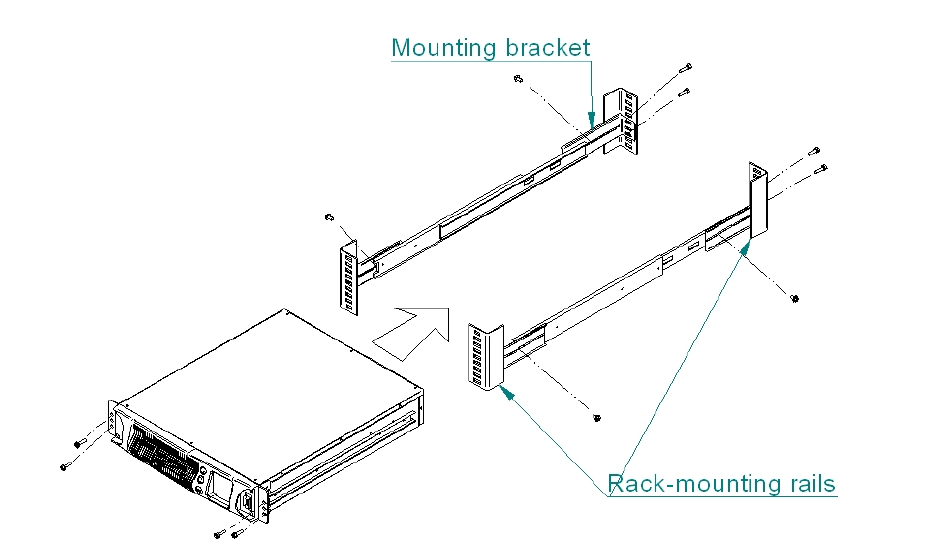 Mounting bracket

Rack-mounting rails